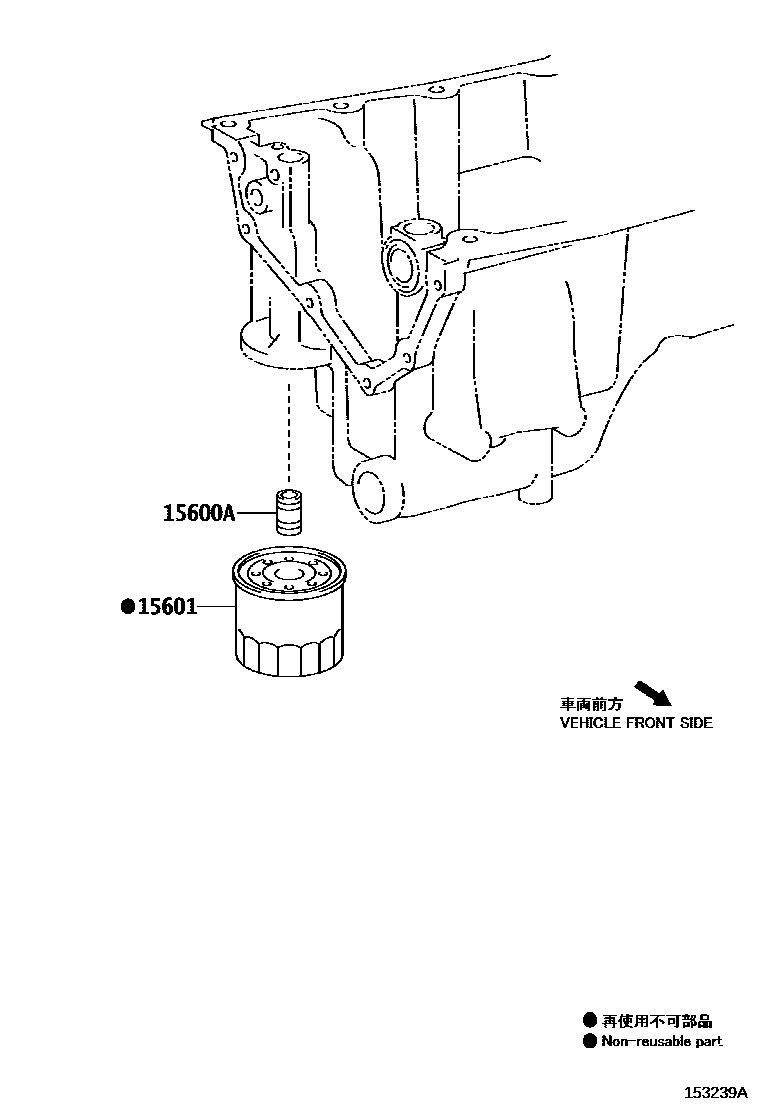 15600A

●15601

車両前方
VEHICLE FRONT SIDE

● 再使用不可部品
● Non-reusable part

153239A