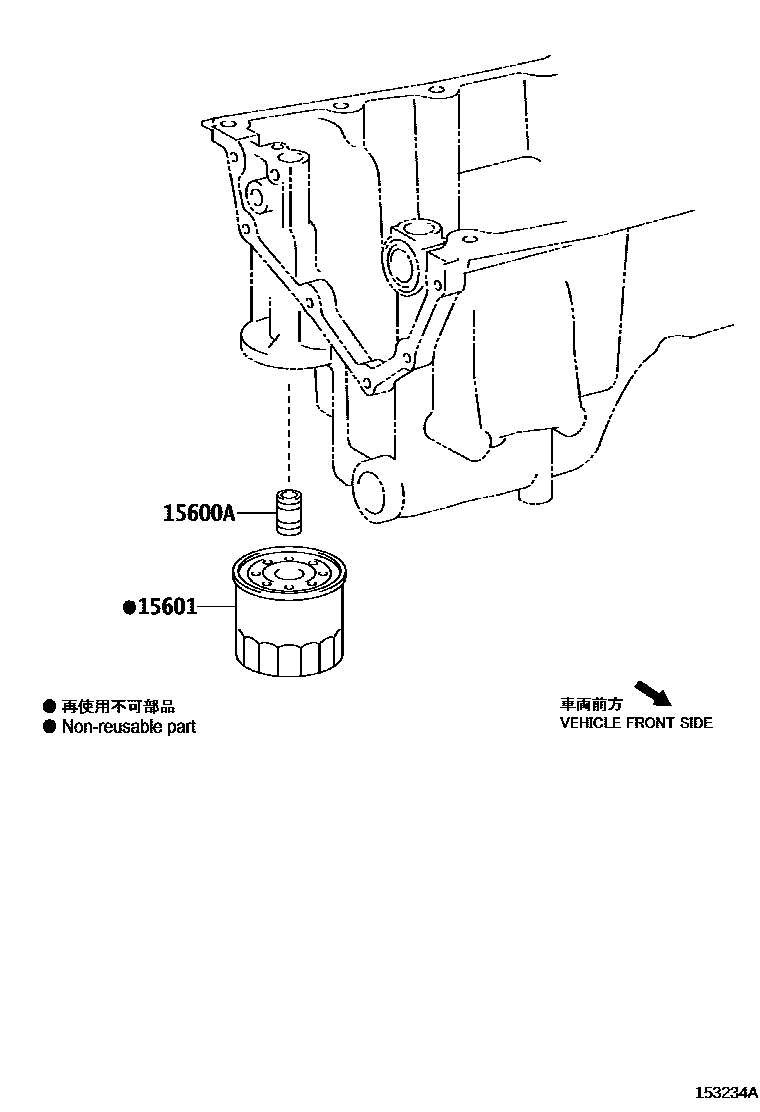 15600A

●15601

● 再使用不可部品
● Non-reusable part

車両前方
VEHICLE FRONT SIDE

153234A