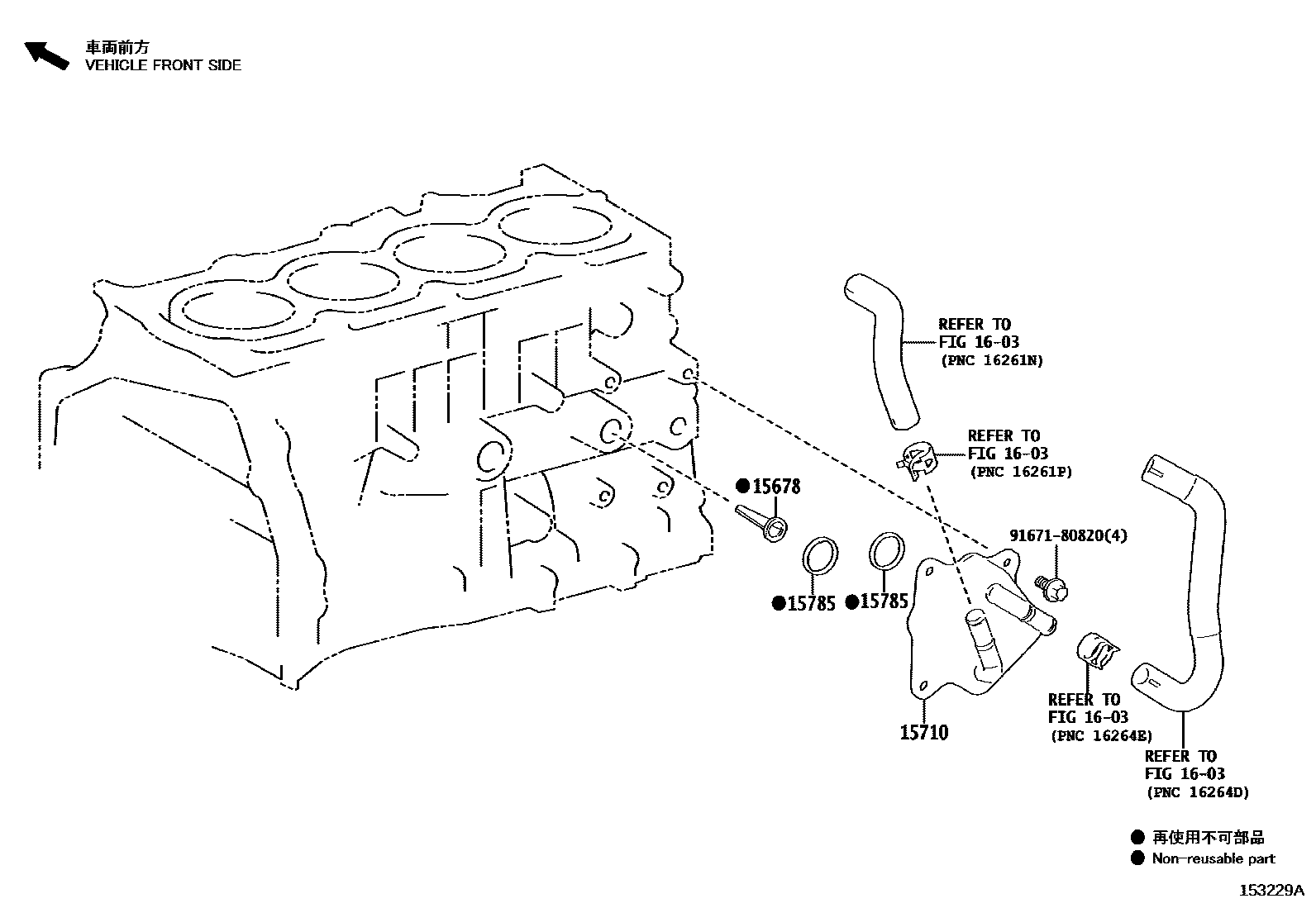 車両前方
VEHICLE FRONT SIDE

REFER TO
FIG 16-03
(PNC 16261N)

REFER TO
FIG 16-03
(PNC 16261P)

●15678

91671-80820(4)

●15785 ●15785

15710

REFER TO
FIG 16-03
(PNC 16264E)

REFER TO
FIG 16-03
(PNC 16264D)

● 再使用不可部品
● Non-reusable part

153229A