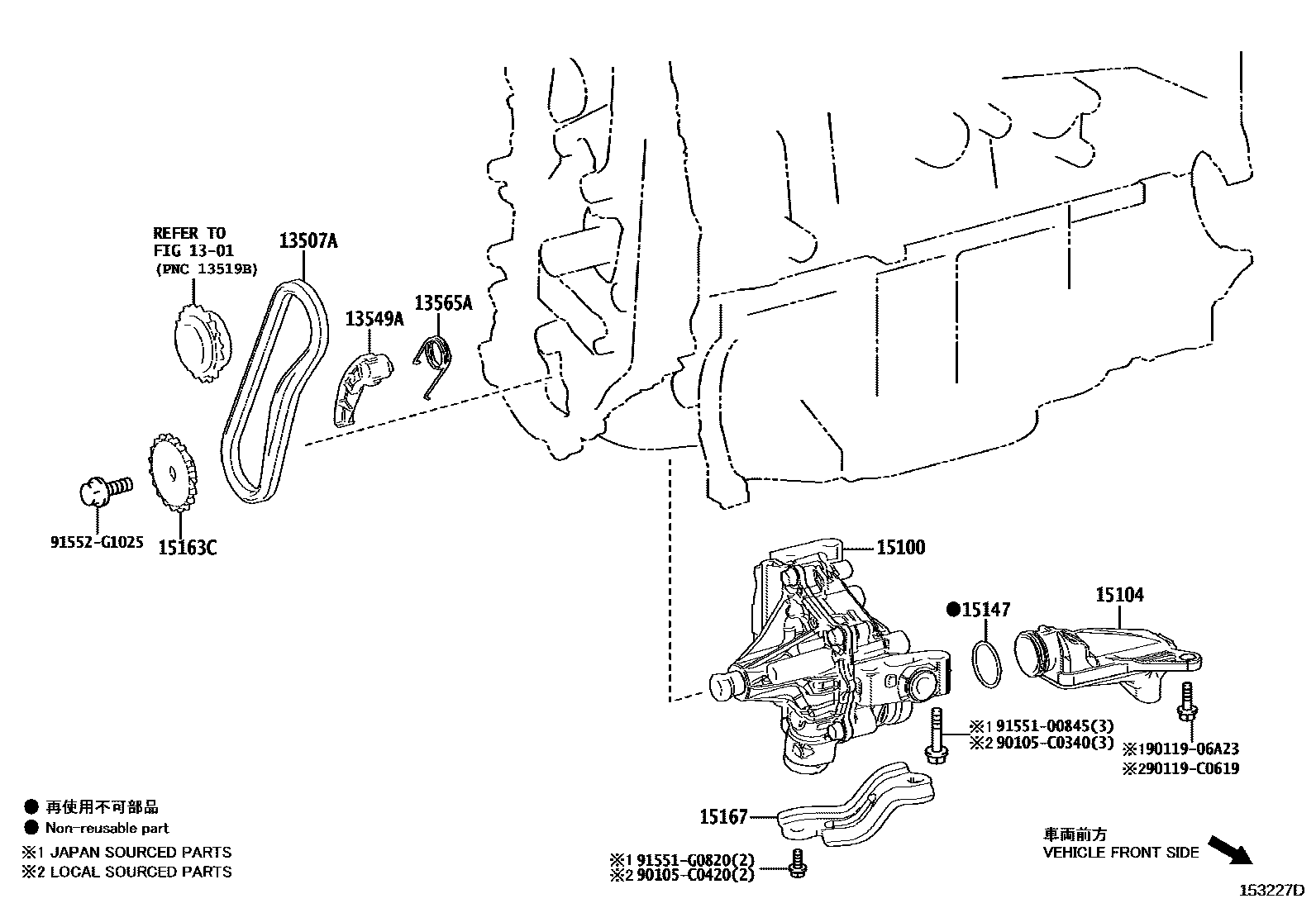 REFER TO
FIG 13-01
(PNC 13519B)

13507A

13549A

13565A

91552-G1025

15163C

15100

●15147

15104

※1 91551-00845(3)
※2 90105-C0340(3)

※190119-06A23
※290119-C0619

15167

※1 91551-G0820(2)
※2 90105-C0420(2)

● 再使用不可部品
● Non-reusable part
※1 JAPAN SOURCED PARTS
※2 LOCAL SOURCED PARTS

車両前方
VEHICLE FRONT SIDE

153227D