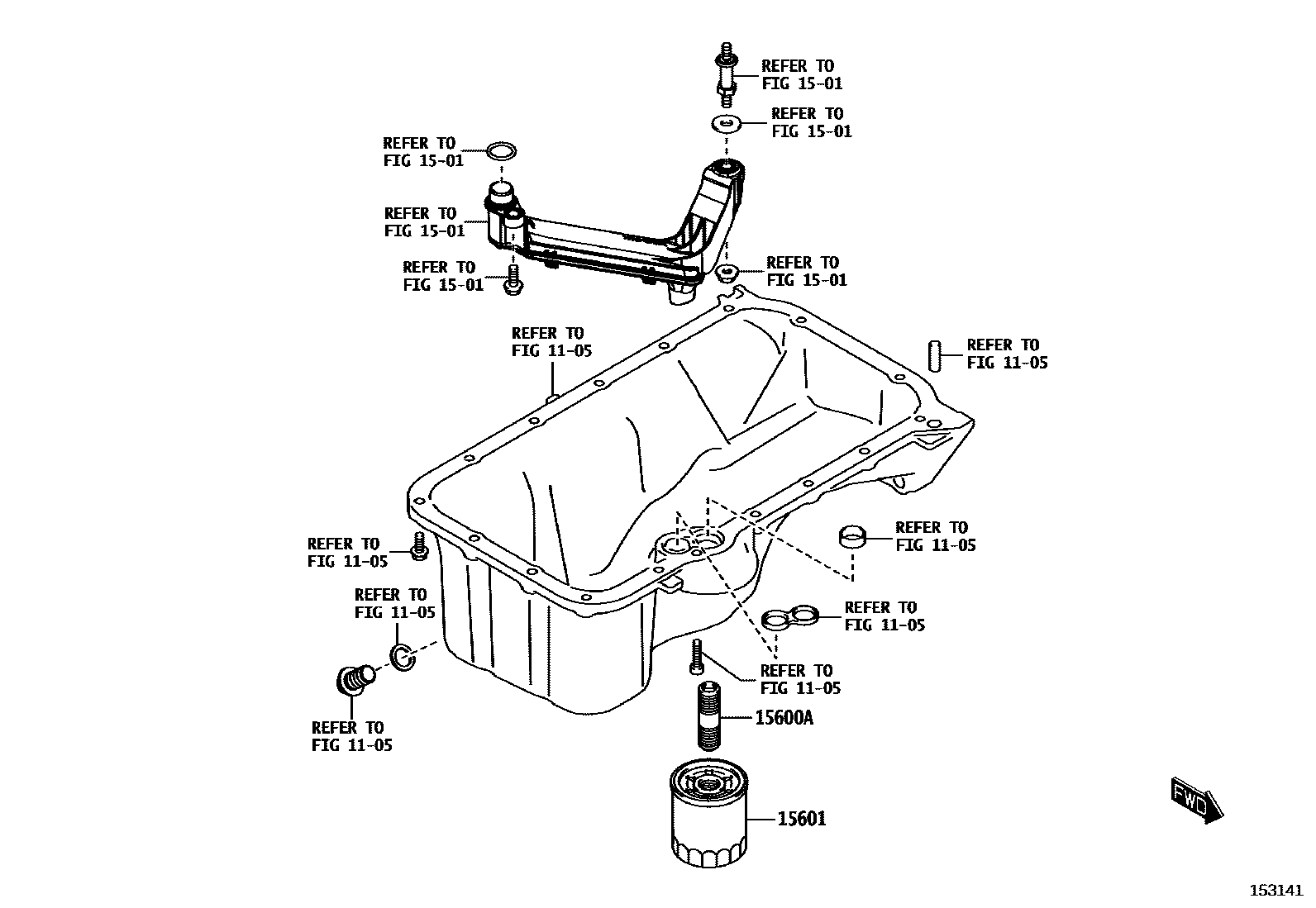 REFER TO
FIG 15-01

REFER TO
FIG 15-01

REFER TO
FIG 15-01

REFER TO
FIG 15-01

REFER TO
FIG 15-01

REFER TO
FIG 15-01

REFER TO
FIG 11-05

REFER TO
FIG 11-05

REFER TO
FIG 11-05

REFER TO
FIG 11-05

REFER TO
FIG 11-05

REFER TO
FIG 11-05

REFER TO
FIG 11-05

REFER TO
FIG 11-05

15600A

15601

FWD

153141