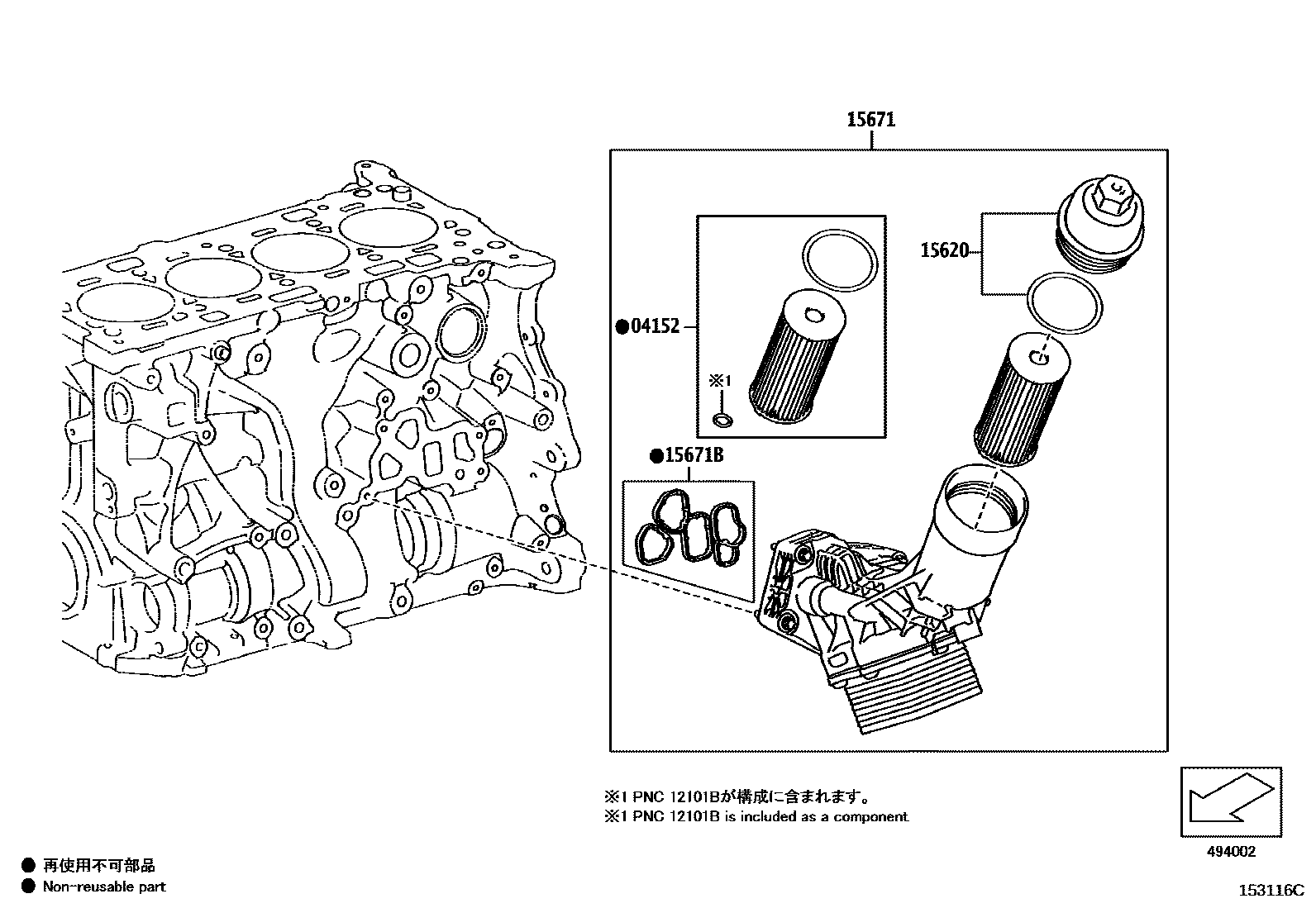 15671

15620

●04152

※1

●15671B

※1 PNC 12101Bが構成に含まれます。
※1 PNC 12101B is included as a component.

494002

● 再使用不可部品
● Non-reusable part

153116C