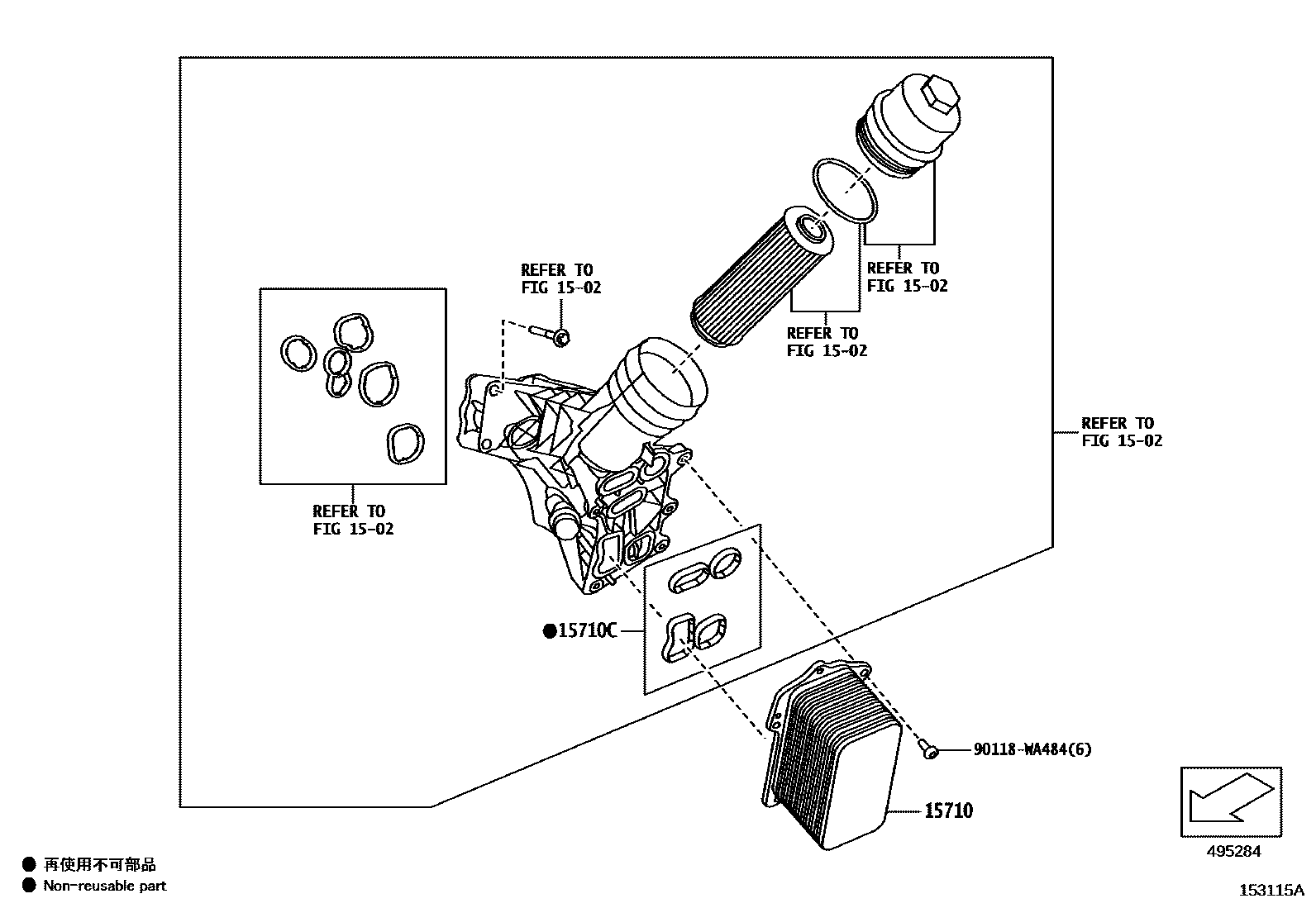 REFER TO
FIG 15-02

REFER TO
FIG 15-02

REFER TO
FIG 15-02

REFER TO
FIG 15-02

REFER TO
FIG 15-02

●15710C

90118-WA484(6)

15710

495284

● 再使用不可部品
● Non-reusable part

153115A