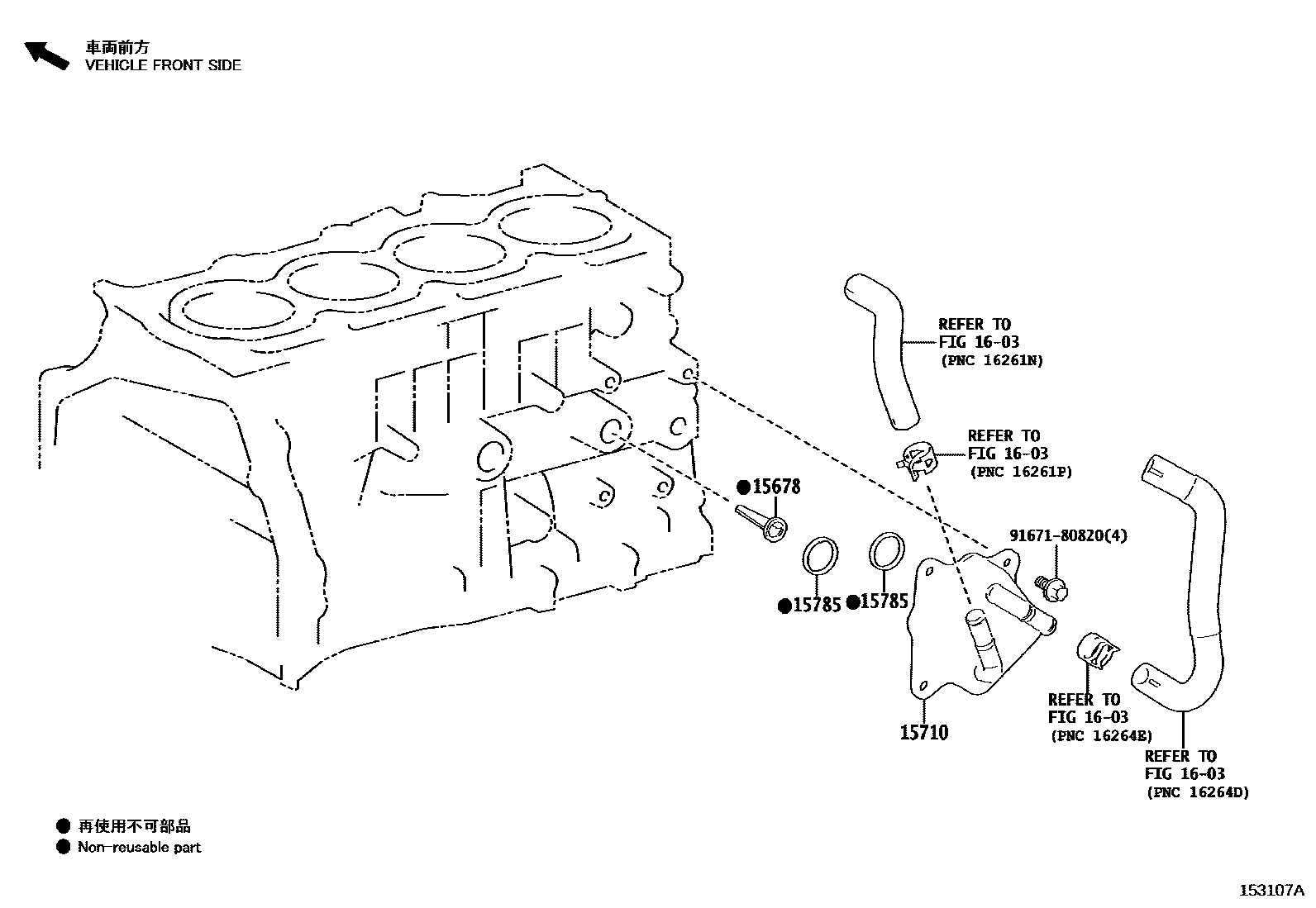 車両前方
VEHICLE FRONT SIDE

REFER TO
FIG 16-03
(PNC 16261N)

REFER TO
FIG 16-03
(PNC 16261P)

●15678

91671-80820(4)

●15785 ●15785

15710

REFER TO
FIG 16-03
(PNC 16264E)

REFER TO
FIG 16-03
(PNC 16264D)

● 再使用不可部品
● Non-reusable part

153107A