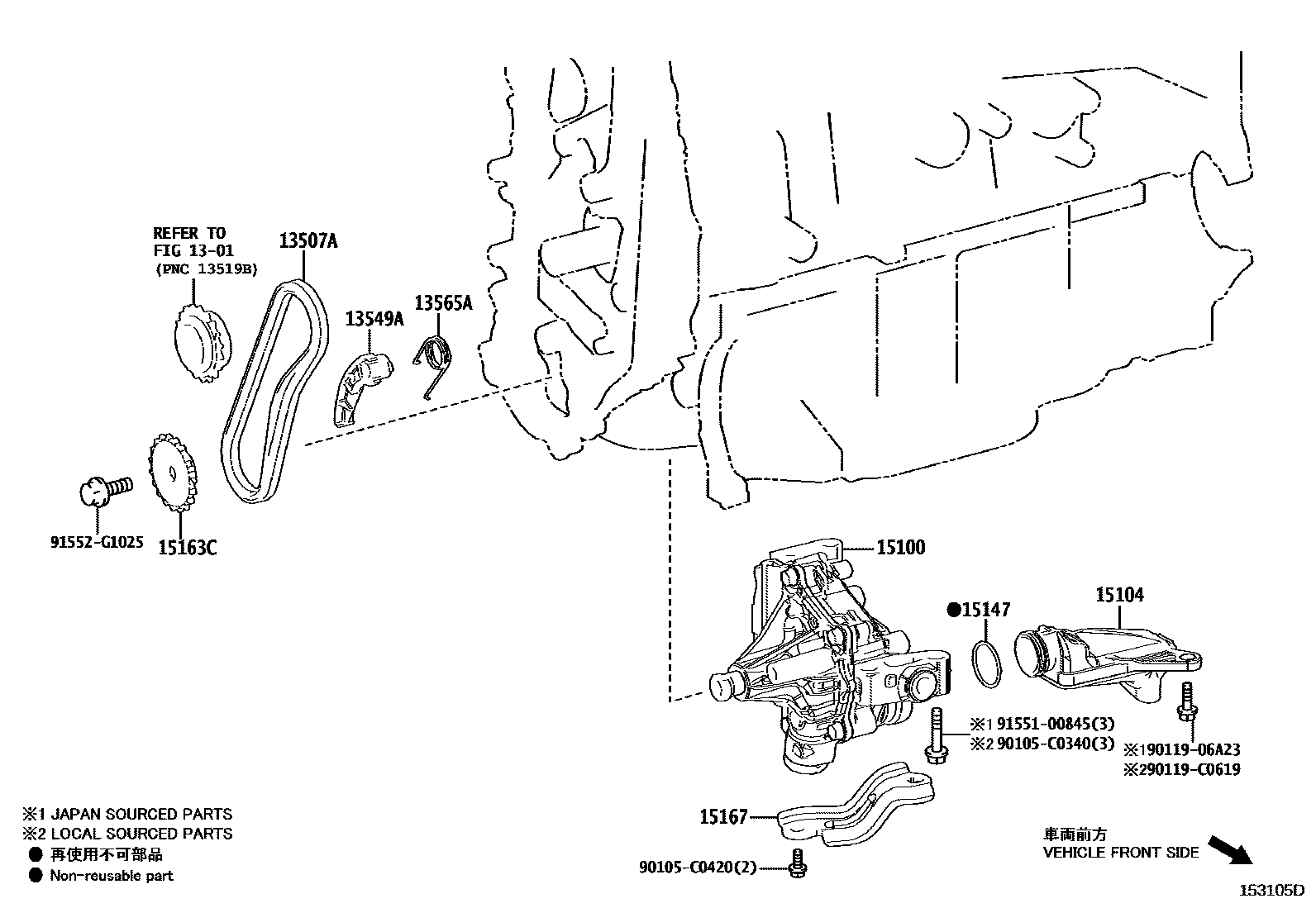 REFER TO
FIG 13-01
(PNC 13519B)

13507A

13549A

13565A

91552-G1025

15163C

15100

●15147

15104

※1 91551-00845(3)
※2 90105-C0340(3)

※1 90119-06A23
※2 90119-C0619

15167

90105-C0420(2)

※1 JAPAN SOURCED PARTS
※2 LOCAL SOURCED PARTS
● 再使用不可部品
● Non-reusable part

車両前方
VEHICLE FRONT SIDE

153105D