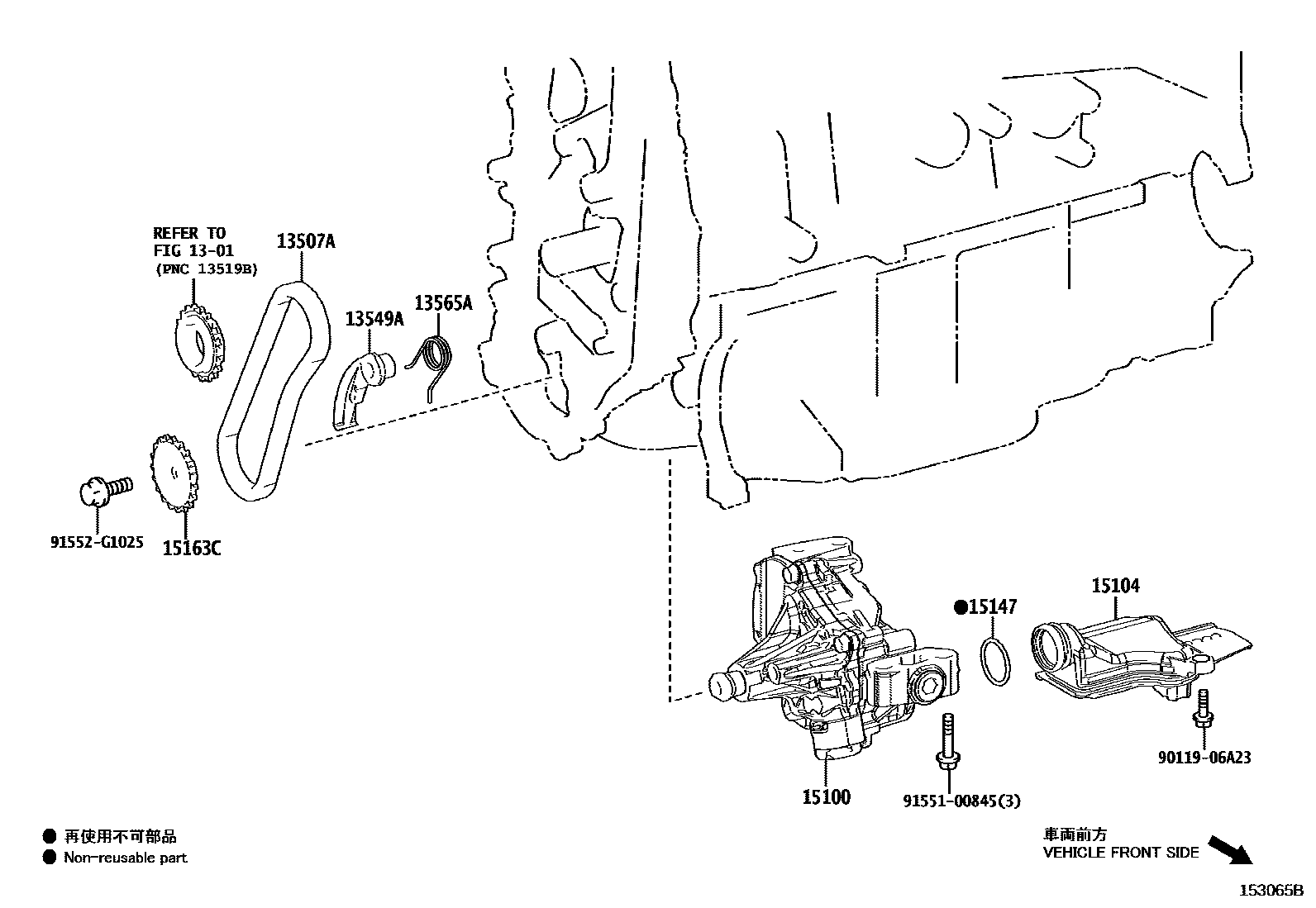 REFER TO
FIG 13-01
(PNC 13519B)

13507A

13549A

13565A

91552-G1025

15163C

●15147

15104

15100

91551-00845(3)

90119-06A23

● 再使用不可部品
● Non-reusable part

車両前方
VEHICLE FRONT SIDE

153065B