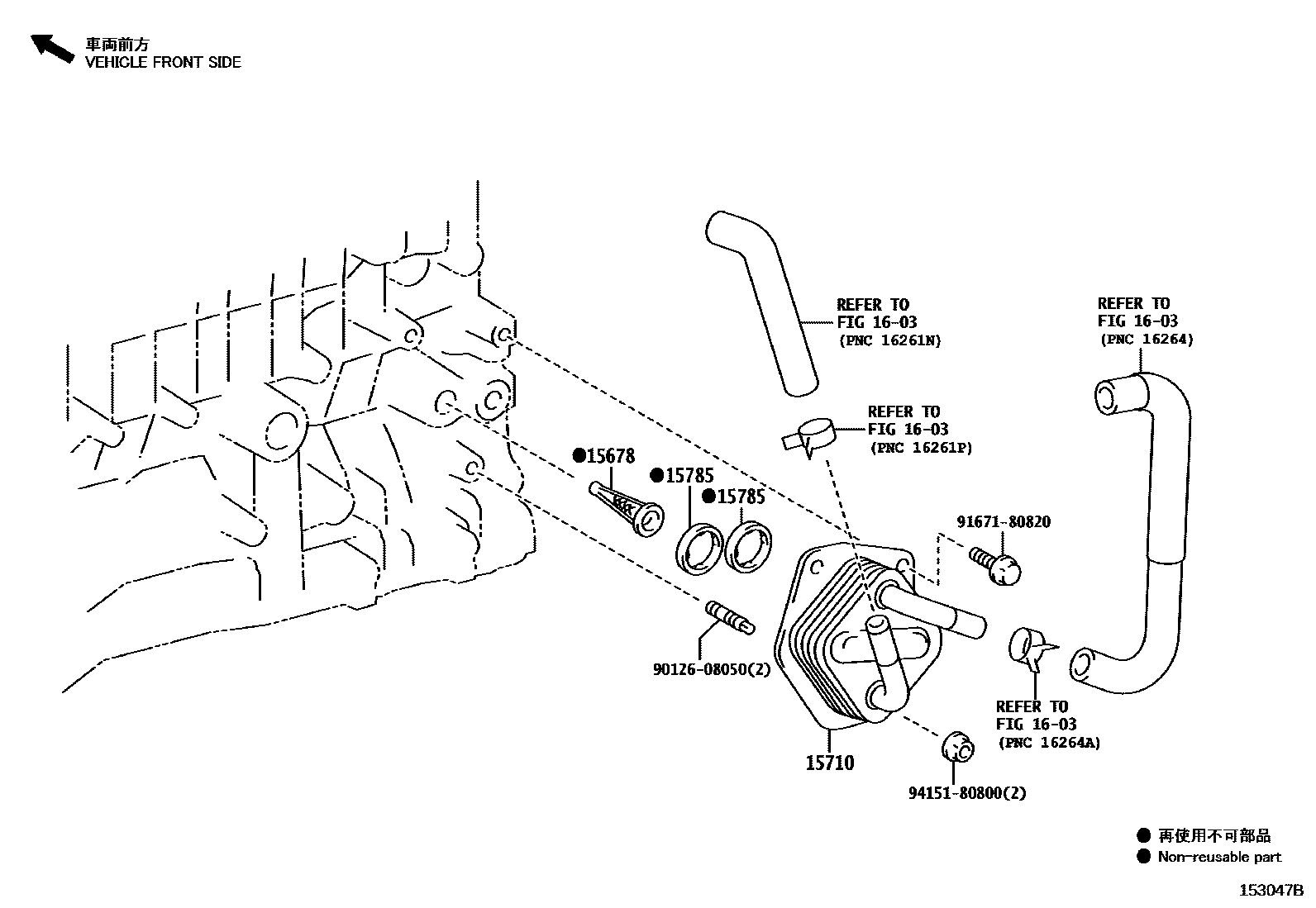 車両前方
VEHICLE FRONT SIDE

REFER TO
FIG 16-03
(PNC 16261N)

REFER TO
FIG 16-03
(PNC 16264)

REFER TO
FIG 16-03
(PNC 16261P)

●15678

●15785

●15785

91671-80820

90126-08050(2)

REFER TO
FIG 16-03
(PNC 16264A)

15710

94151-80800(2)

● 再使用不可部品
● Non-reusable part

153047B