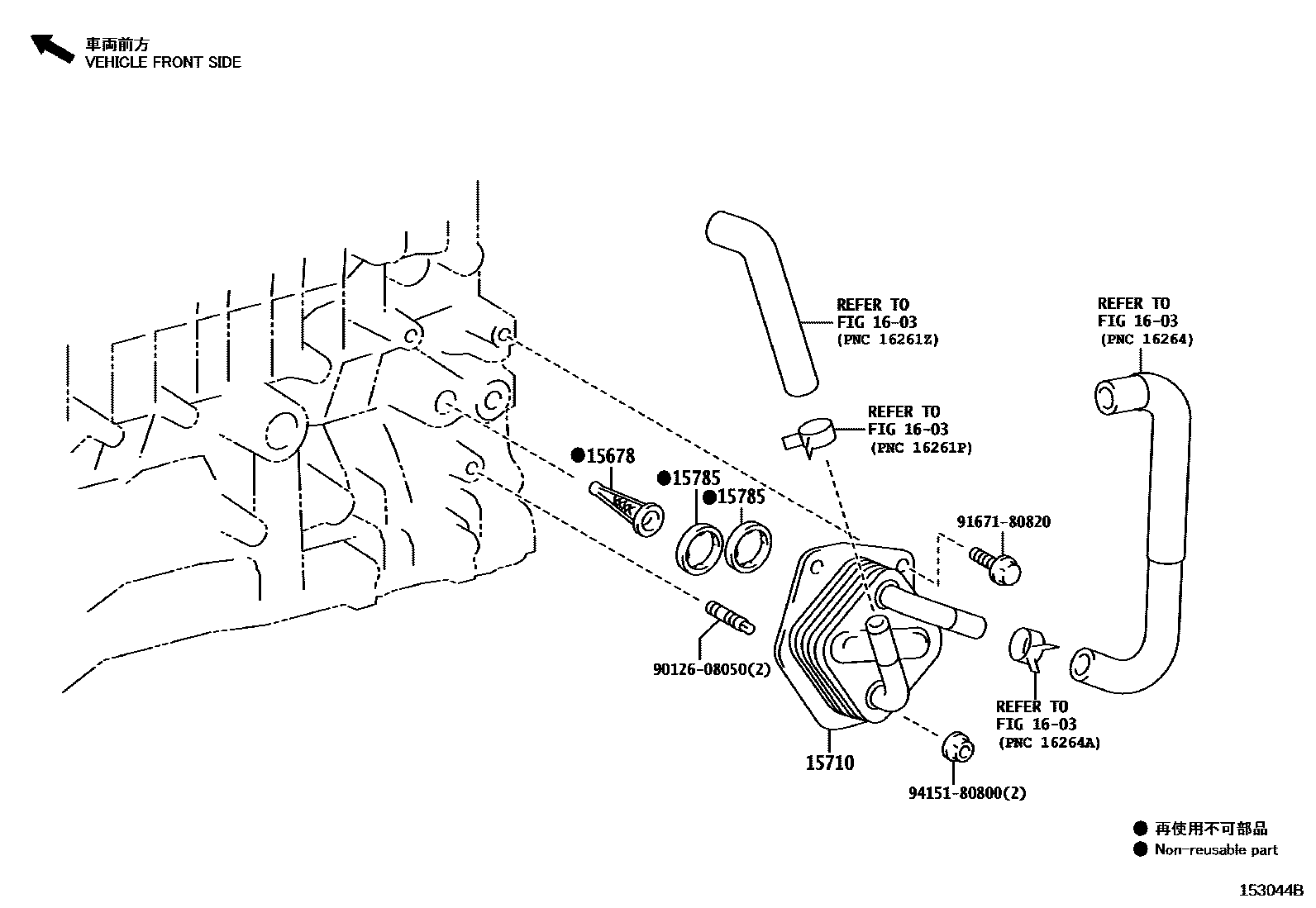 車両前方
VEHICLE FRONT SIDE

REFER TO
FIG 16-03
(PNC 16261Z)

REFER TO
FIG 16-03
(PNC 16264)

REFER TO
FIG 16-03
(PNC 16261P)

●15678

●15785

●15785

91671-80820

90126-08050(2)

REFER TO
FIG 16-03
(PNC 16264A)

15710

94151-80800(2)

● 再使用不可部品
● Non-reusable part

153044B