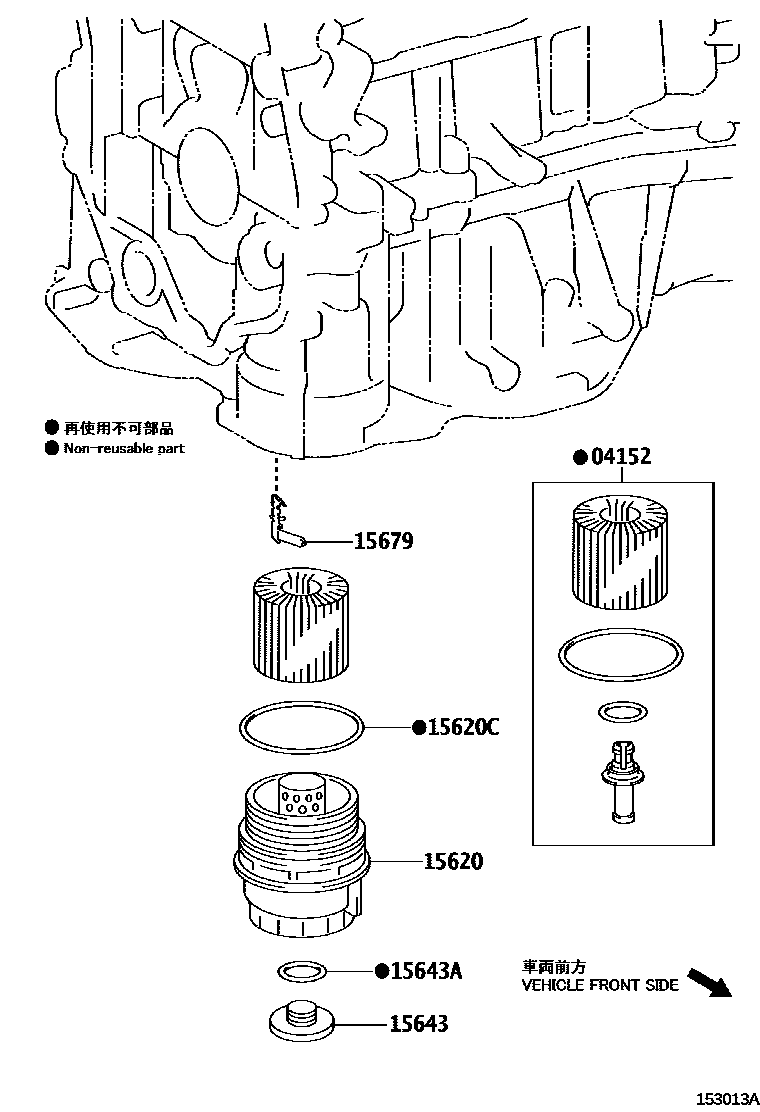 ● 再使用不可部品
● Non-reusable part

●04152

15679

●15620C

15620

●15643A

15643

車両前方
VEHICLE FRONT SIDE

153013A