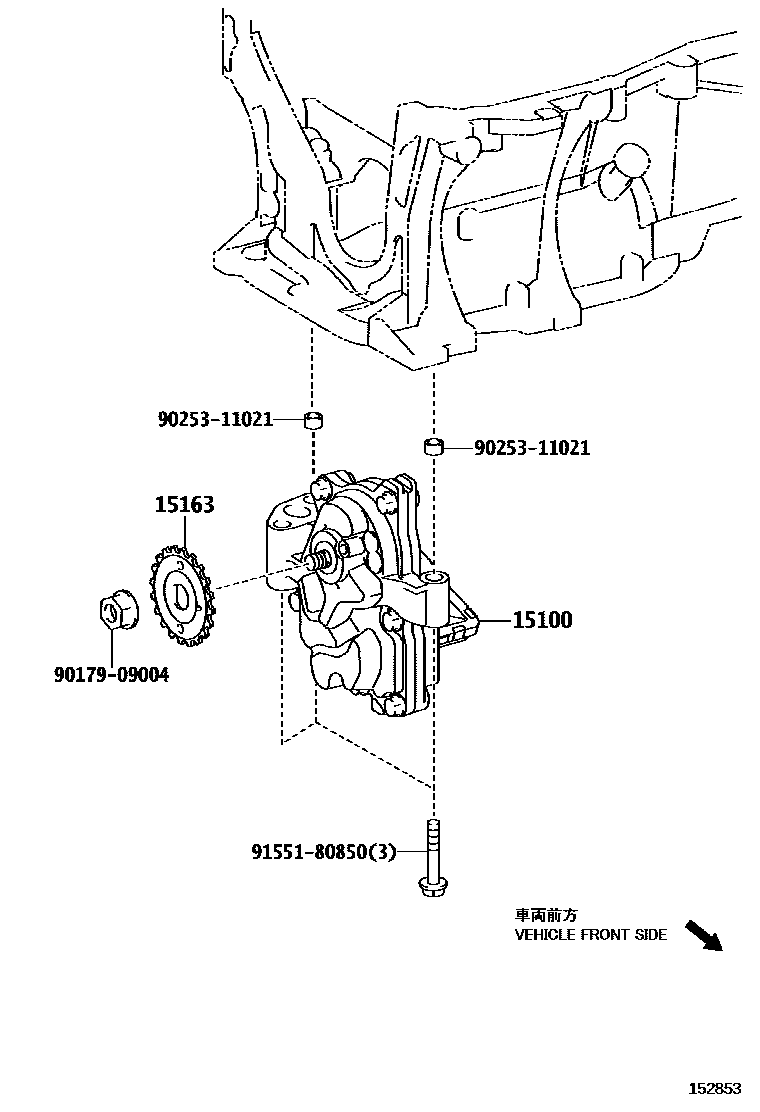 90253-11021
90253-11021
15163
15100
90179-09004
91551-80850(3)
車両前方
VEHICLE FRONT SIDE
152853