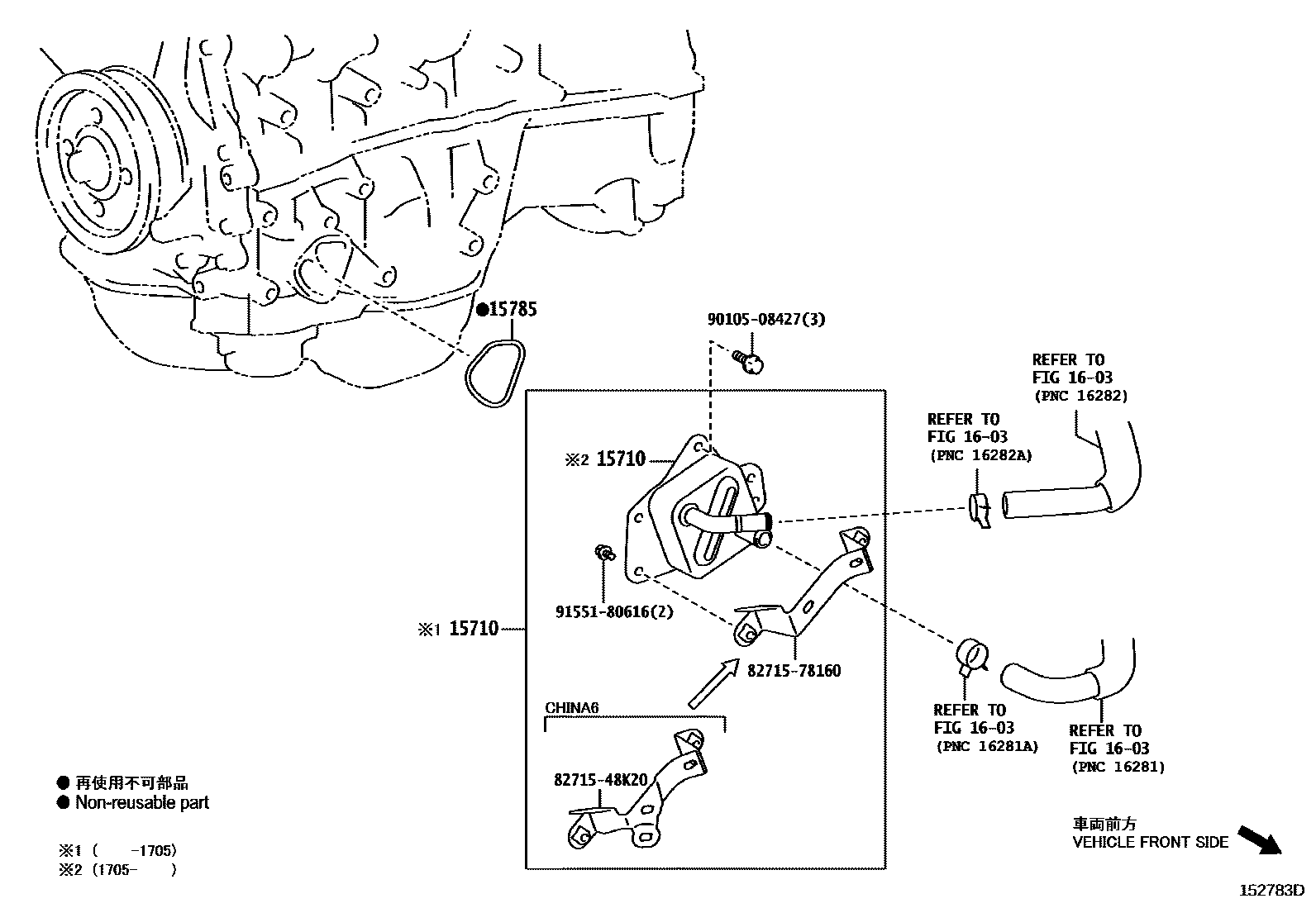 ●15785

90105-08427(3)

REFER TO
FIG 16-03
(PNC 16282)

REFER TO
FIG 16-03
(PNC 16282A)

※2 15710

91551-80616(2)

※1 15710

82715-78160

CHINA6

82715-48K20

REFER TO
FIG 16-03
(PNC 16281A)

REFER TO
FIG 16-03
(PNC 16281)

● 再使用不可部品
● Non-reusable part

※1 (    -1705)
※2 (1705-    )

車両前方
VEHICLE FRONT SIDE

152783D