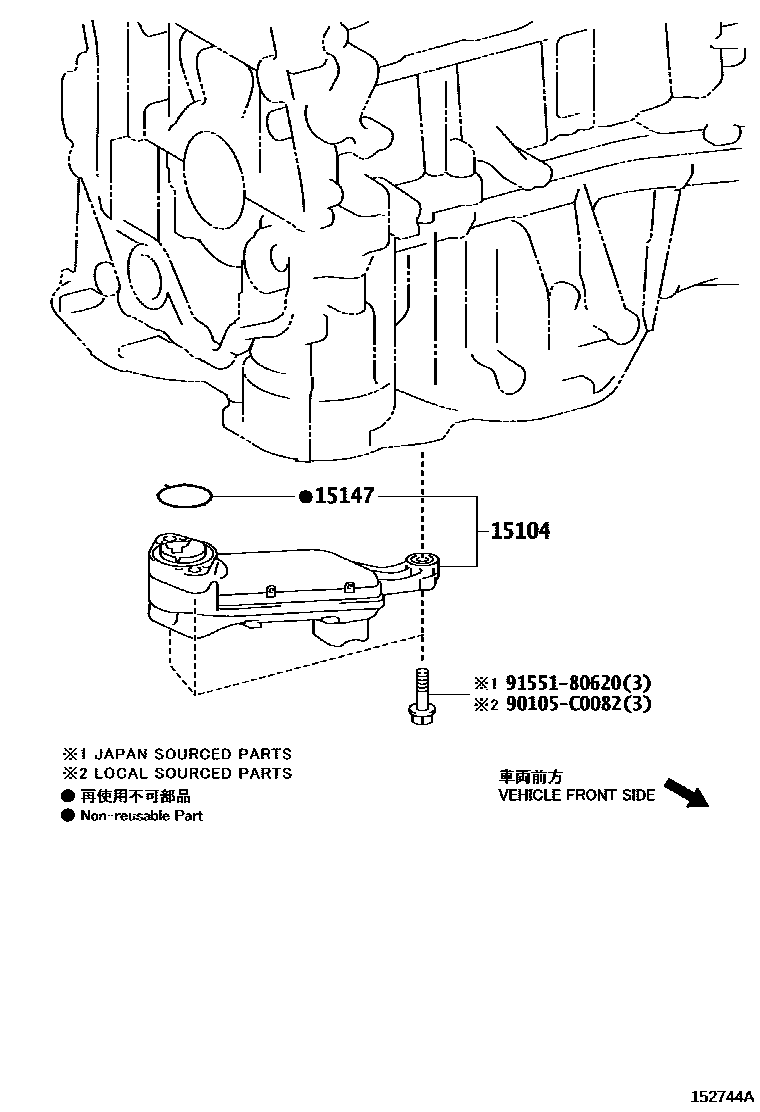 ●15147

15104

※1 91551-80620(3)
※2 90105-C0082(3)

※1 JAPAN SOURCED PARTS
※2 LOCAL SOURCED PARTS
● 再使用不可部品
● Non-reusable Part

車両前方
VEHICLE FRONT SIDE

152744A