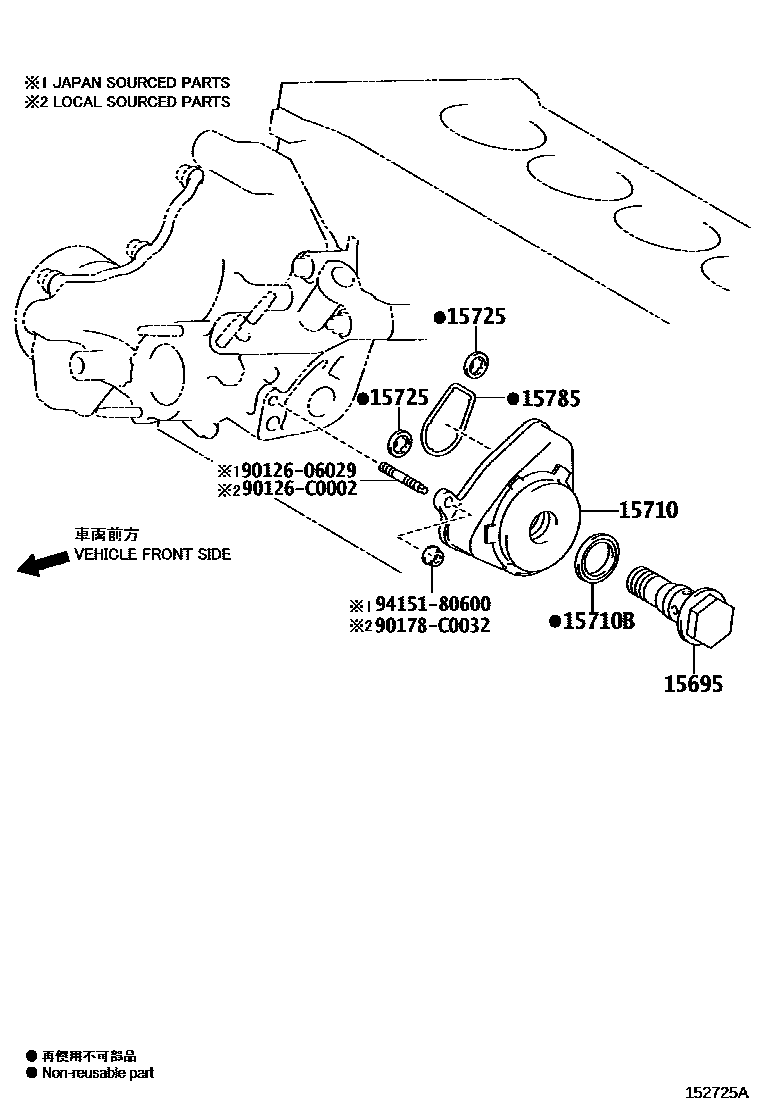 ※1 JAPAN SOURCED PARTS
※2 LOCAL SOURCED PARTS

●15725

●15725

●15785

※1 90126-06029
※2 90126-C0002

15710

車両前方
VEHICLE FRONT SIDE

※1 94151-80600
※2 90178-C0032

●15710B

15695

● 再使用不可部品
● Non-reusable part

152725A