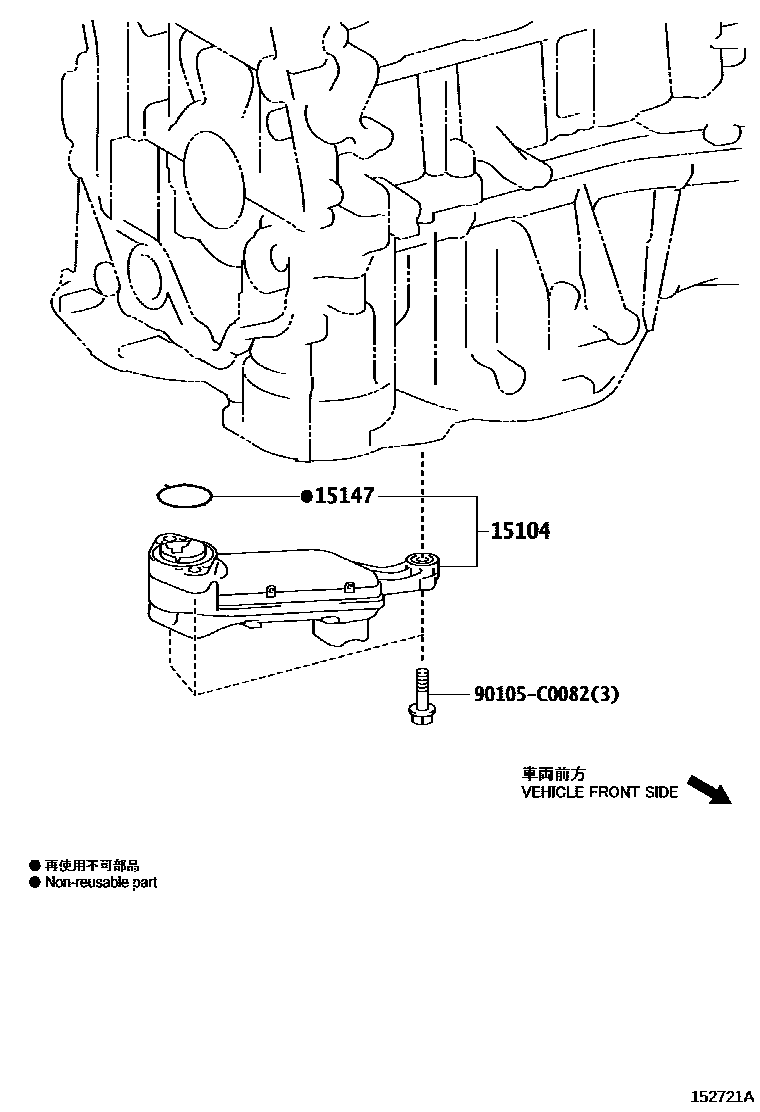 ●15147

15104

90105-C0082(3)

車両前方
VEHICLE FRONT SIDE

● 再使用不可部品
● Non-reusable part

152721A