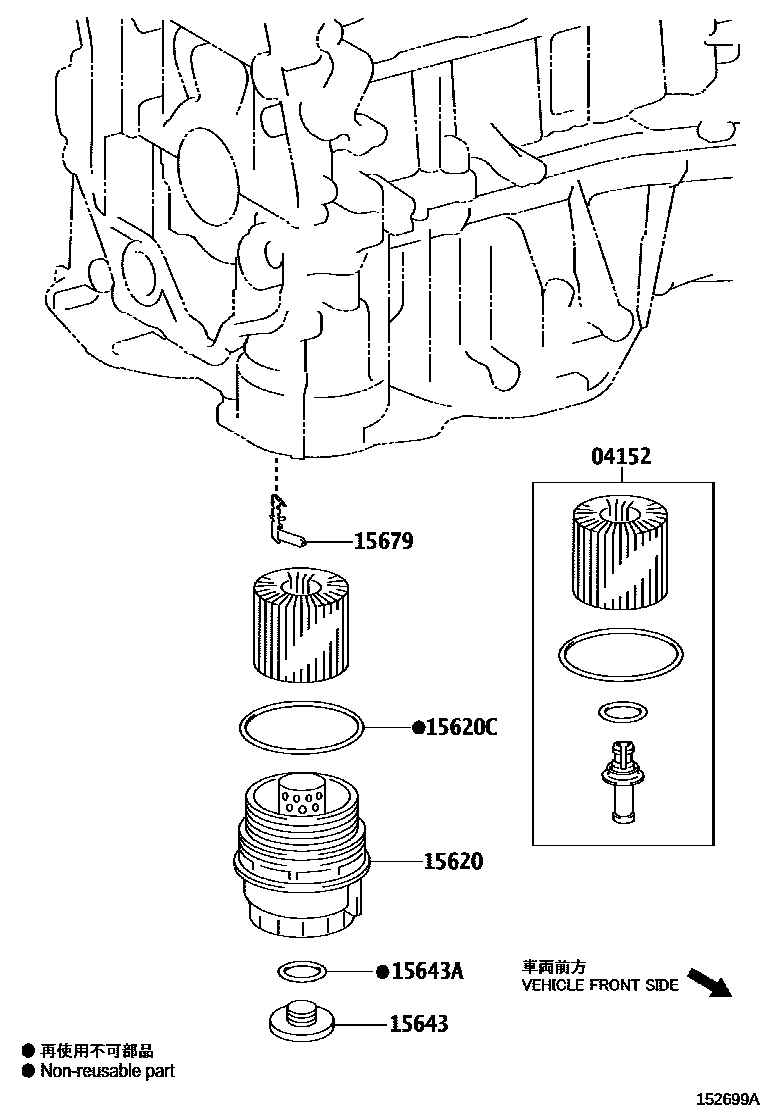 04152

15679

●15620C

15620

●15643A

15643

車両前方
VEHICLE FRONT SIDE

● 再使用不可部品
● Non-reusable part

152699A