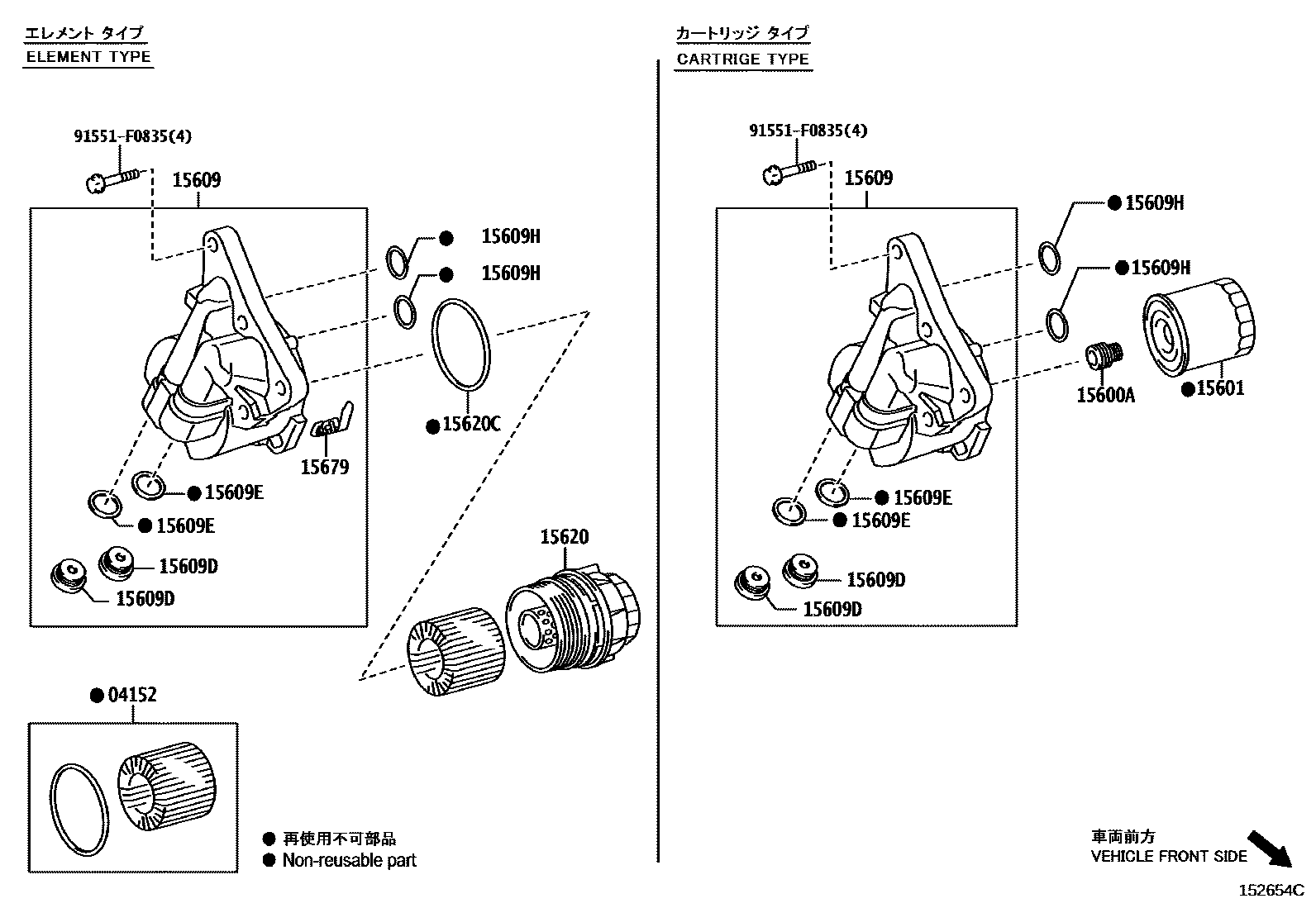 エレメント タイプ
ELEMENT TYPE

91551-F0835(4)
15609
● 15609H
● 15609H
● 15620C
15679
● 15609E
● 15609E
15609D
15609D
15620
● 04152

● 再使用不可部品
● Non-reusable part

カートリッジ タイプ
CARTRIGE TYPE

91551-F0835(4)
15609
● 15609H
● 15609H
15600A
● 15601
● 15609E
● 15609E
15609D
15609D

車両前方
VEHICLE FRONT SIDE

152654C