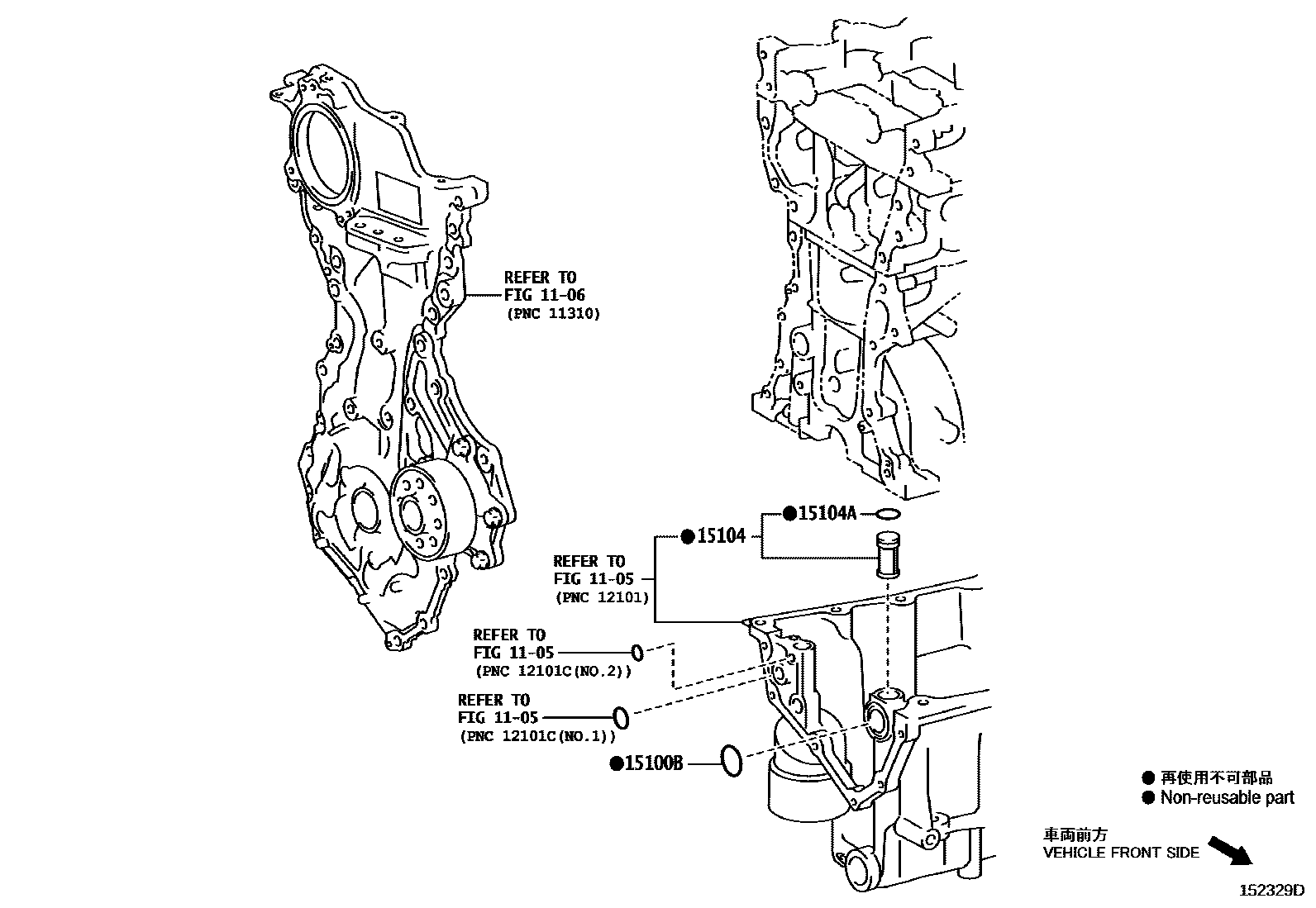 REFER TO
FIG 11-06
(PNC 11310)

●15104A

●15104

REFER TO
FIG 11-05
(PNC 12101)

REFER TO
FIG 11-05
(PNC 12101C(NO.2))

REFER TO
FIG 11-05
(PNC 12101C(NO.1))

●15100B

● 再使用不可部品
● Non-reusable part

車両前方
VEHICLE FRONT SIDE

152329D