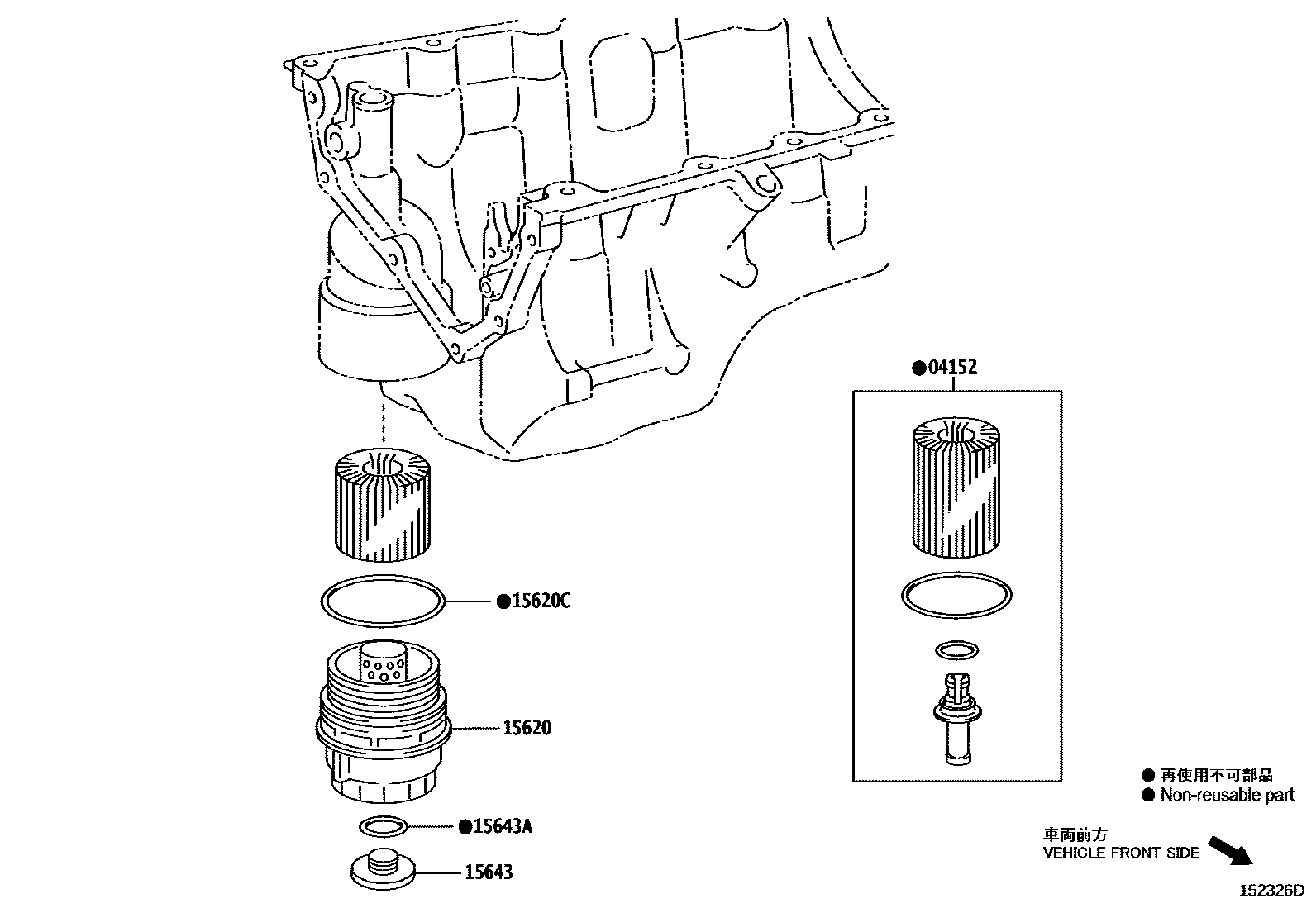 ●04152

●15620C

15620

●15643A

15643

● 再使用不可部品
● Non-reusable part

車両前方
VEHICLE FRONT SIDE

152326D