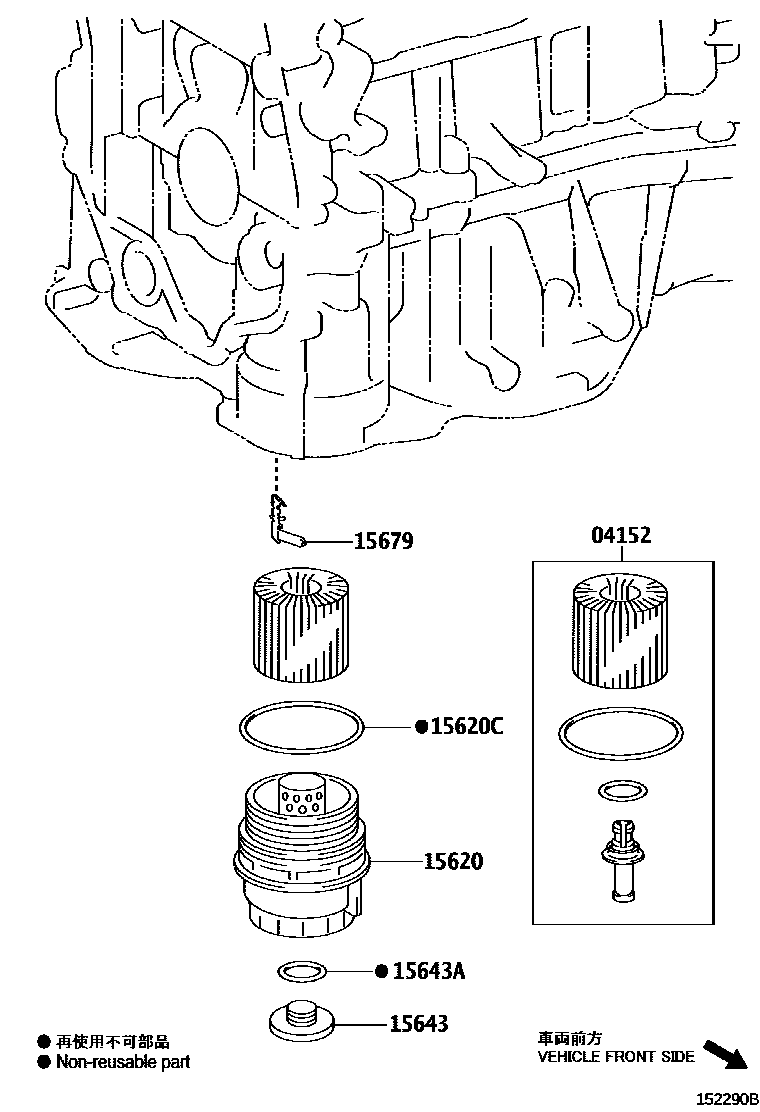 15679

04152

●15620C

15620

●15643A

15643

● 再使用不可部品
● Non-reusable part

車両前方
VEHICLE FRONT SIDE

152290B