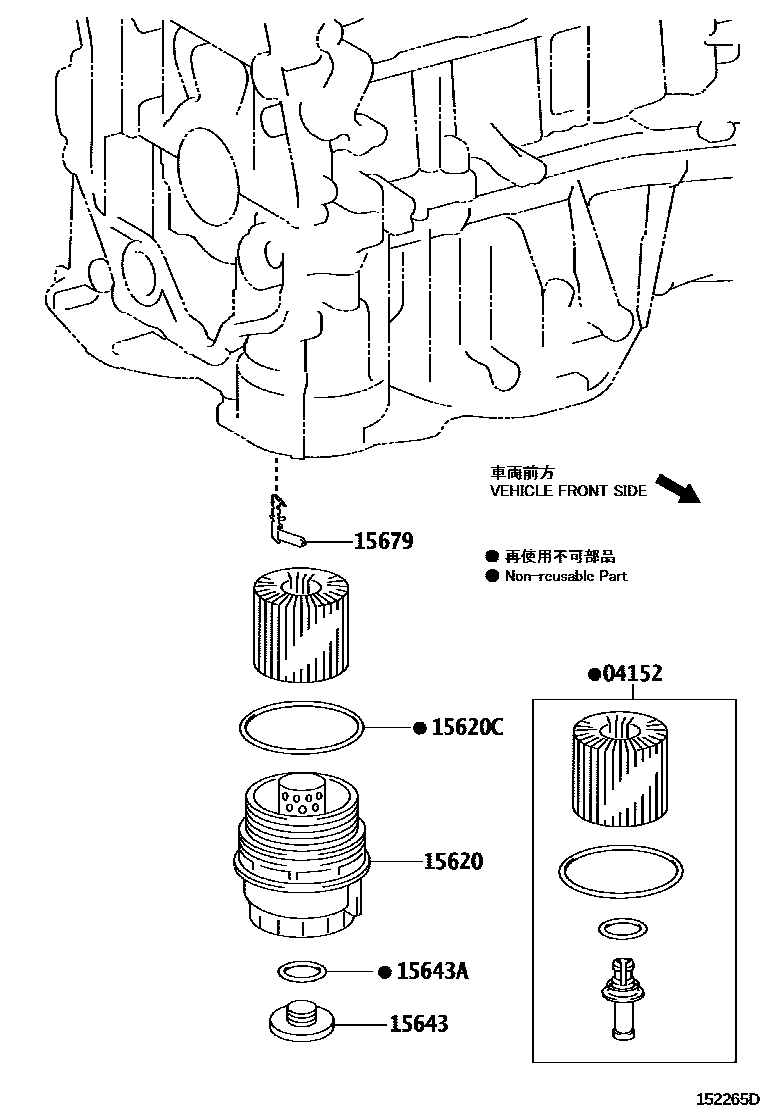 車両前方
VEHICLE FRONT SIDE

15679

● 再使用不可部品
● Non-reusable Part

●04152

●15620C

15620

●15643A

15643

152265D