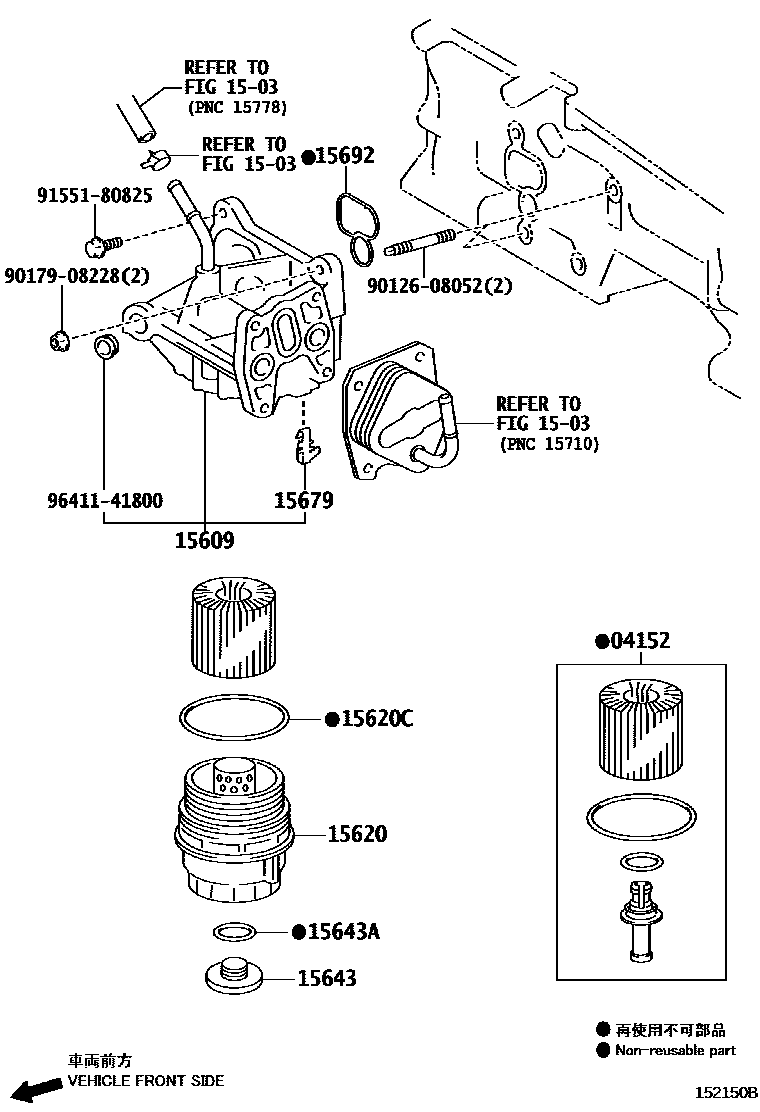 REFER TO
FIG 15-03
(PNC 15778)

REFER TO
FIG 15-03

●15692

91551-80825

90179-08228(2)

90126-08052(2)

REFER TO
FIG 15-03
(PNC 15710)

96411-41800

15679

15609

●04152

●15620C

15620

●15643A

15643

● 再使用不可部品
● Non-reusable part

車両前方
VEHICLE FRONT SIDE

152150B