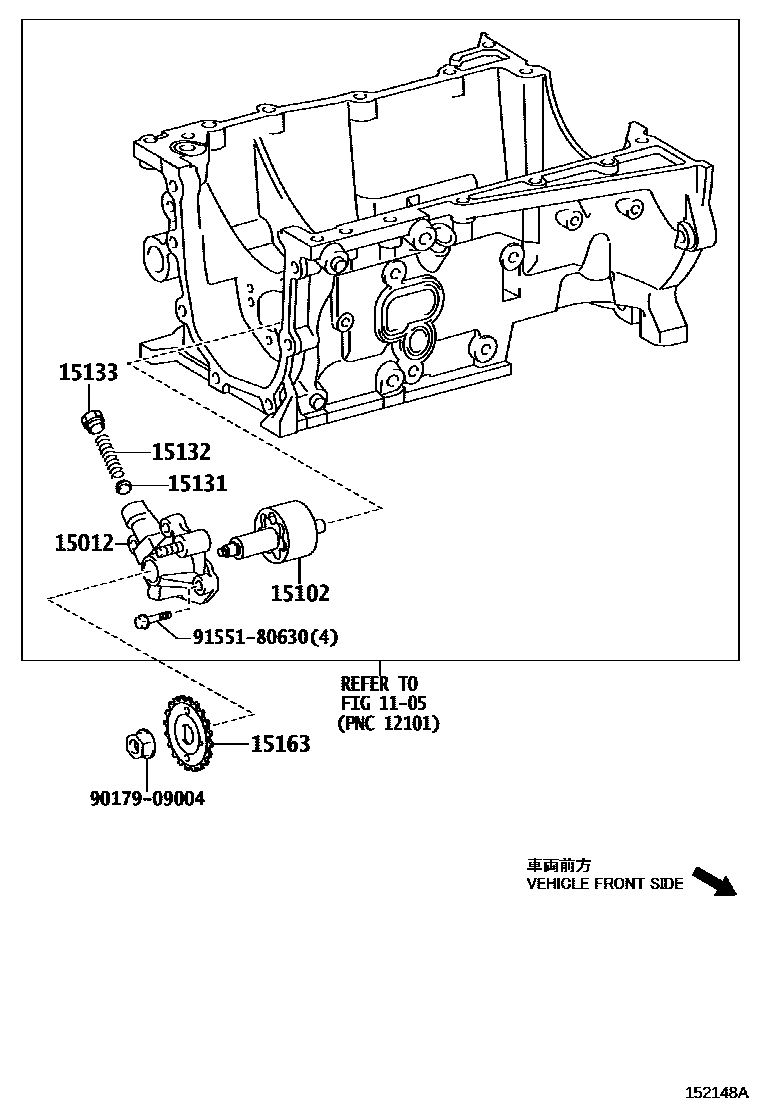 15133

15132

15131

15012

15102

91551-80630(4)

REFER TO
FIG 11-05
(PNC 12101)

15163

90179-09004

車両前方
VEHICLE FRONT SIDE

152148A