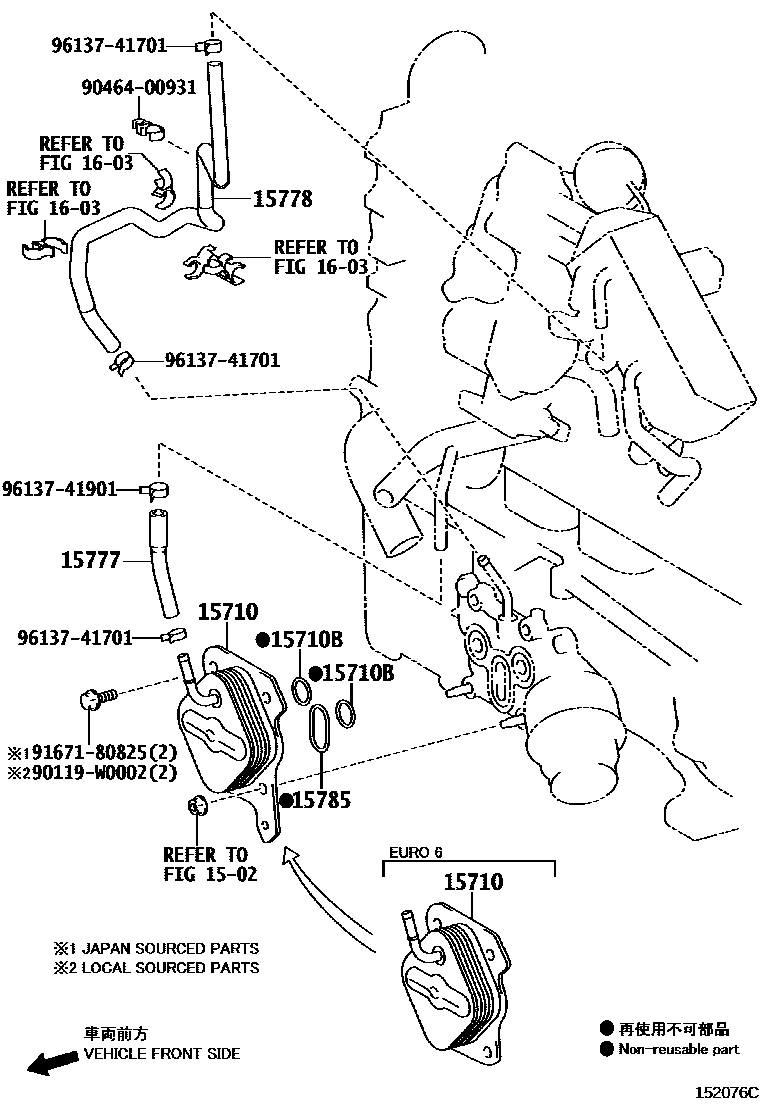 96137-41701

90464-00931

REFER TO
FIG 16-03

REFER TO
FIG 16-03

15778

REFER TO
FIG 16-03

96137-41701

96137-41901

15777

15710

96137-41701

●15710B

●15710B

※191671-80825(2)
※290119-W0002(2)

●15785

REFER TO
FIG 15-02

EURO 6

15710

※1 JAPAN SOURCED PARTS
※2 LOCAL SOURCED PARTS

車両前方
VEHICLE FRONT SIDE

● 再使用不可部品
● Non-reusable part

152076C