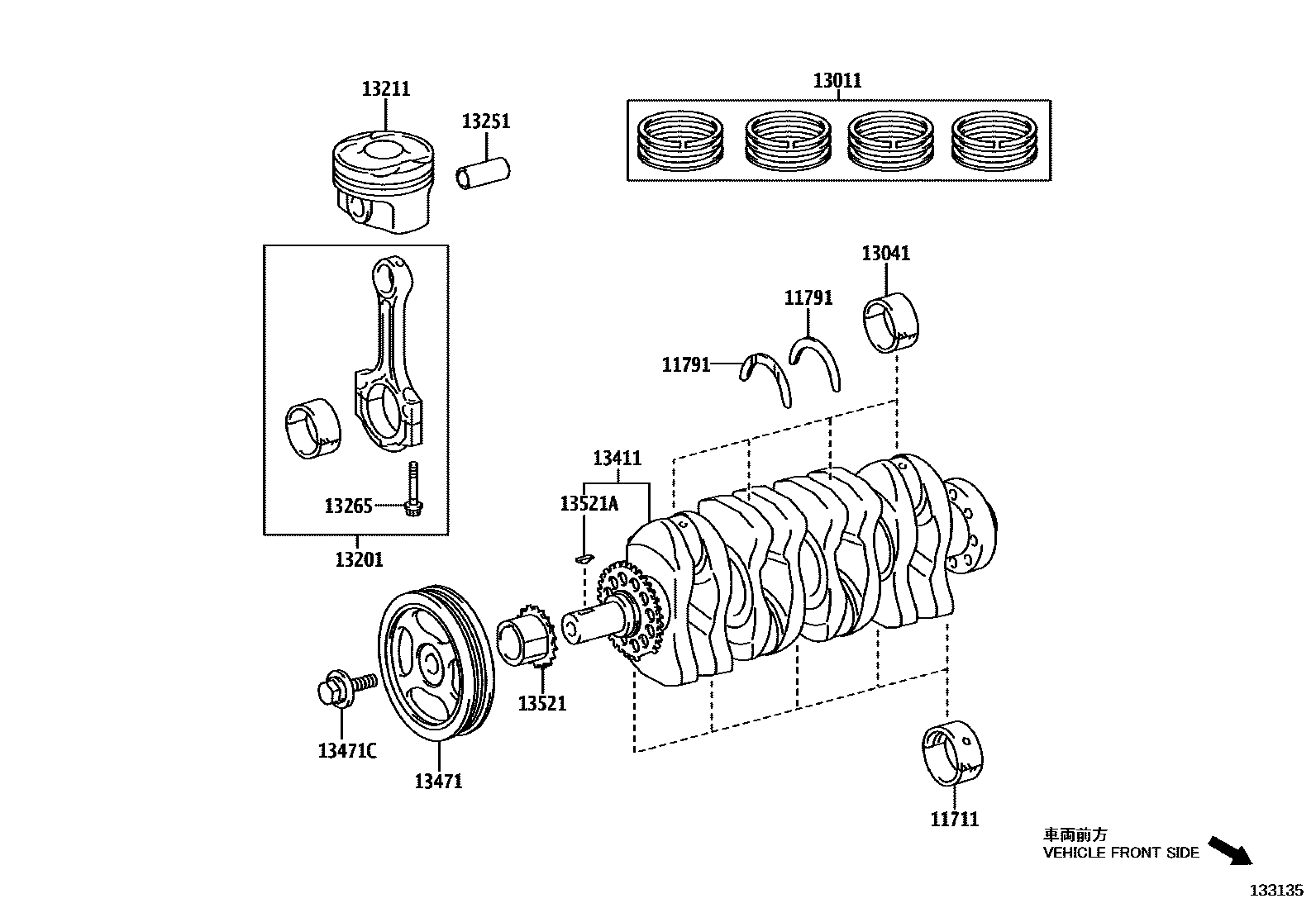 13211
13251
13011
13041
11791
11791
13265
13201
13411
13521A
13521
13471C
13471
11711
車両前方
VEHICLE FRONT SIDE
133135