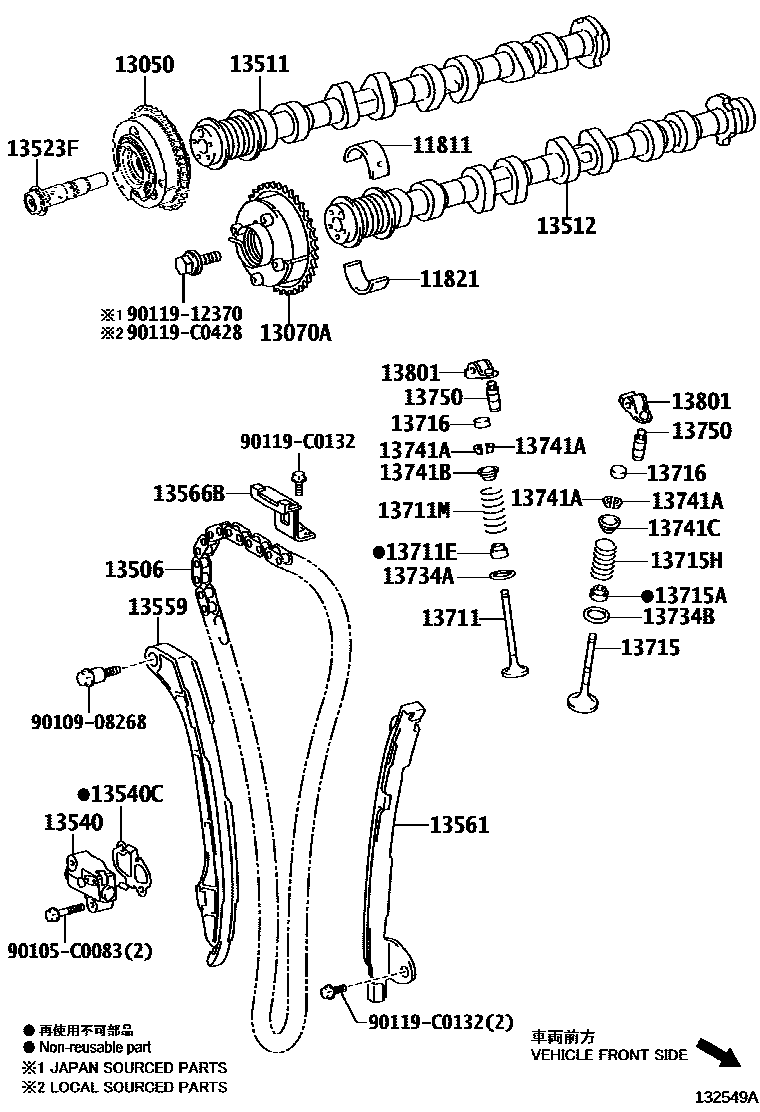 13050
13511
13523F
11811
13512
11821
※1 90119-12370
※2 90119-C0428
13070A
13801
13750
13716
13741A
13741A
13741B
13711M
●13711E
13734A
13711
13801
13750
13716
13741A
13741A
13741C
13715H
●13715A
13734B
13715
90119-C0132
13566B
13506
13559
90109-08268
●13540C
13540
90105-C0083(2)
13561
90119-C0132(2)
● 再使用不可部品
● Non-reusable part
※1 JAPAN SOURCED PARTS
※2 LOCAL SOURCED PARTS
車両前方
VEHICLE FRONT SIDE
132549A