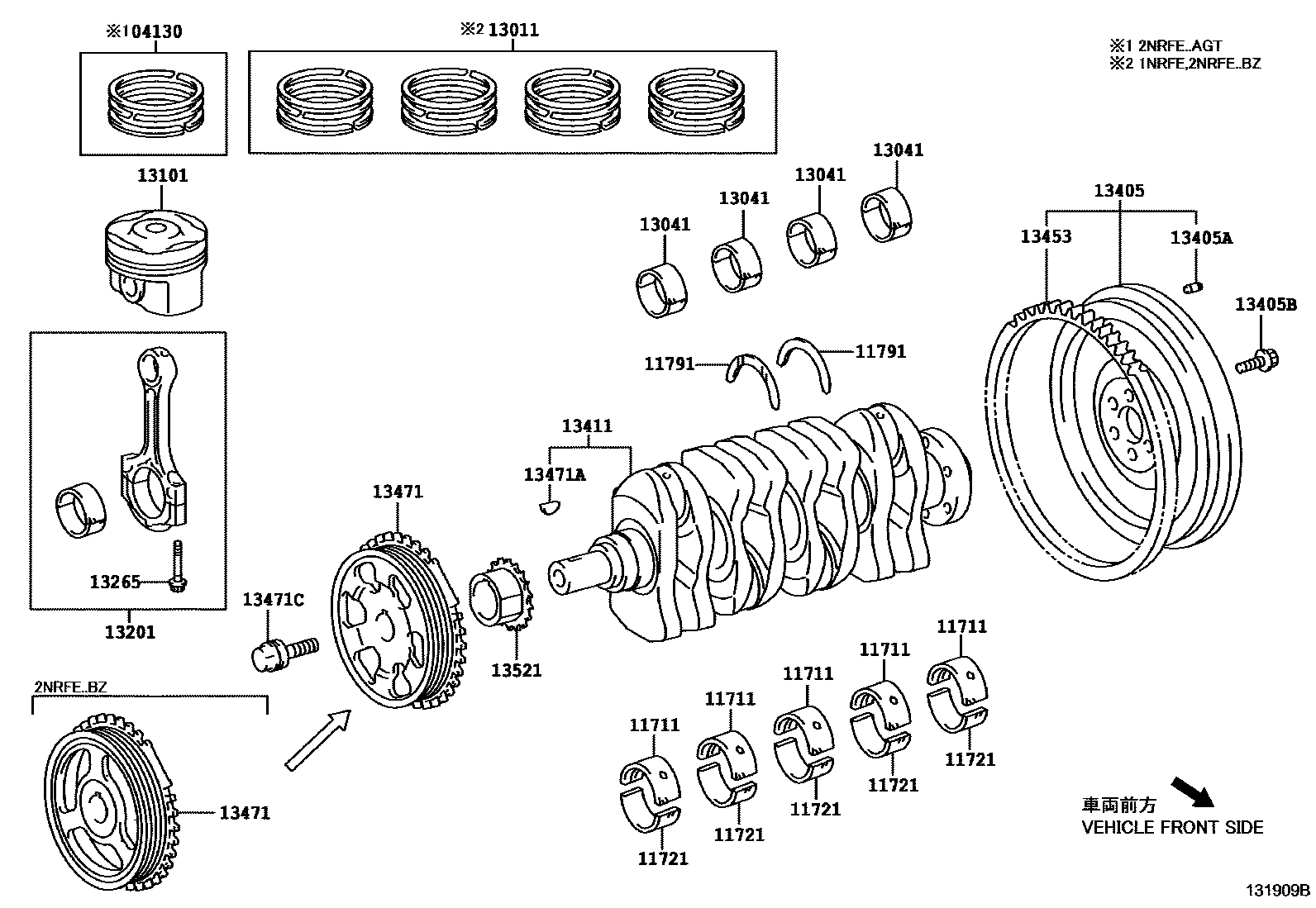 ※1 04130

※2 13011

※1 2NRFE..AGT
※2 1NRFE,2NRFE..BZ

13101

13041
13041
13041
13041

13405
13453
13405A
13405B

11791
11791

13411
13471A

13471

13265
13201

13471C

13521

2NRFE..BZ

13471

11711
11711
11711
11711
11711

11721
11721
11721
11721
11721

車両前方
VEHICLE FRONT SIDE

131909B