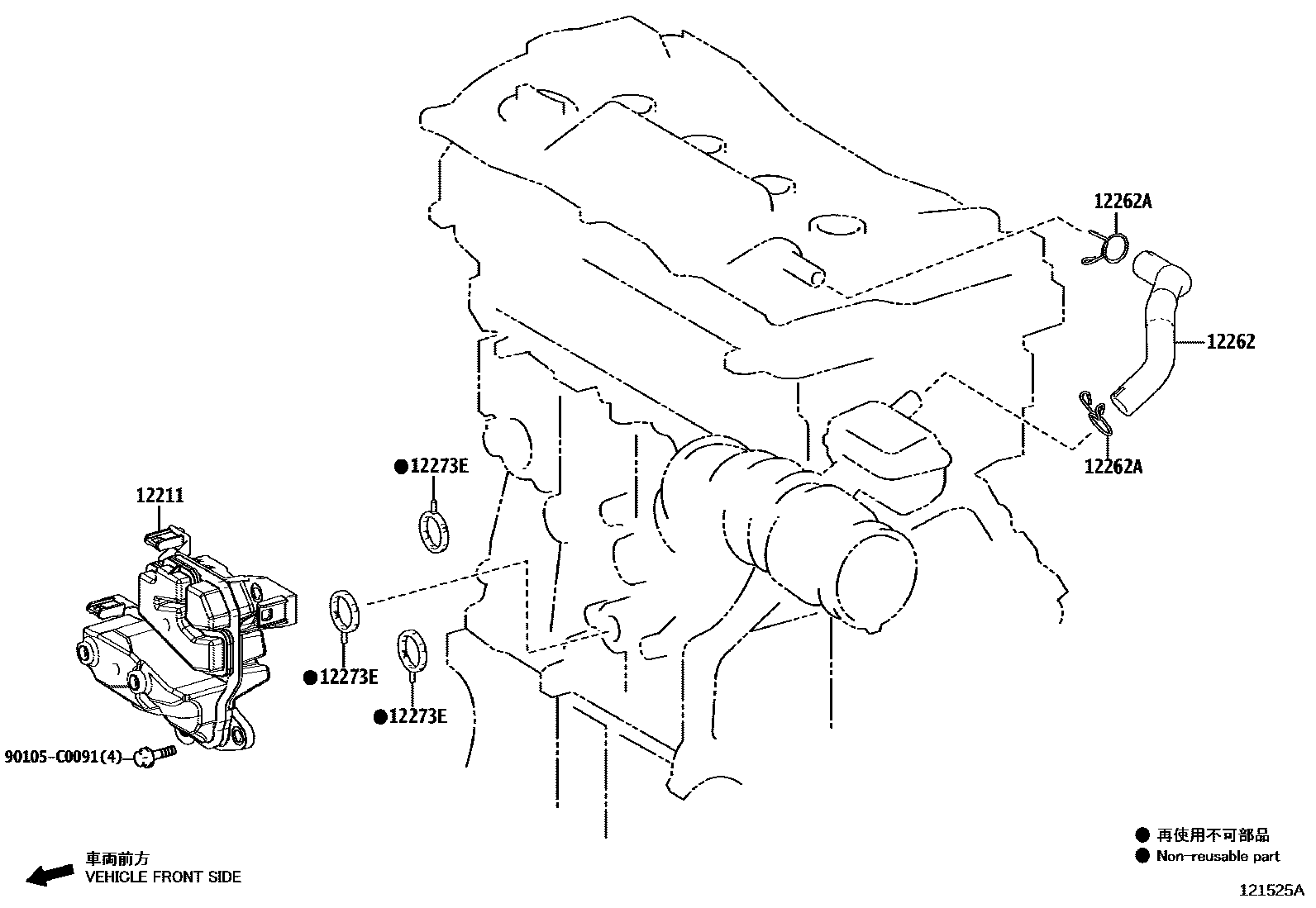 12262A

12262

12262A

●12273E

12211

●12273E

●12273E

90105-C0091(4)

車両前方
VEHICLE FRONT SIDE

● 再使用不可部品
● Non-reusable part

121525A