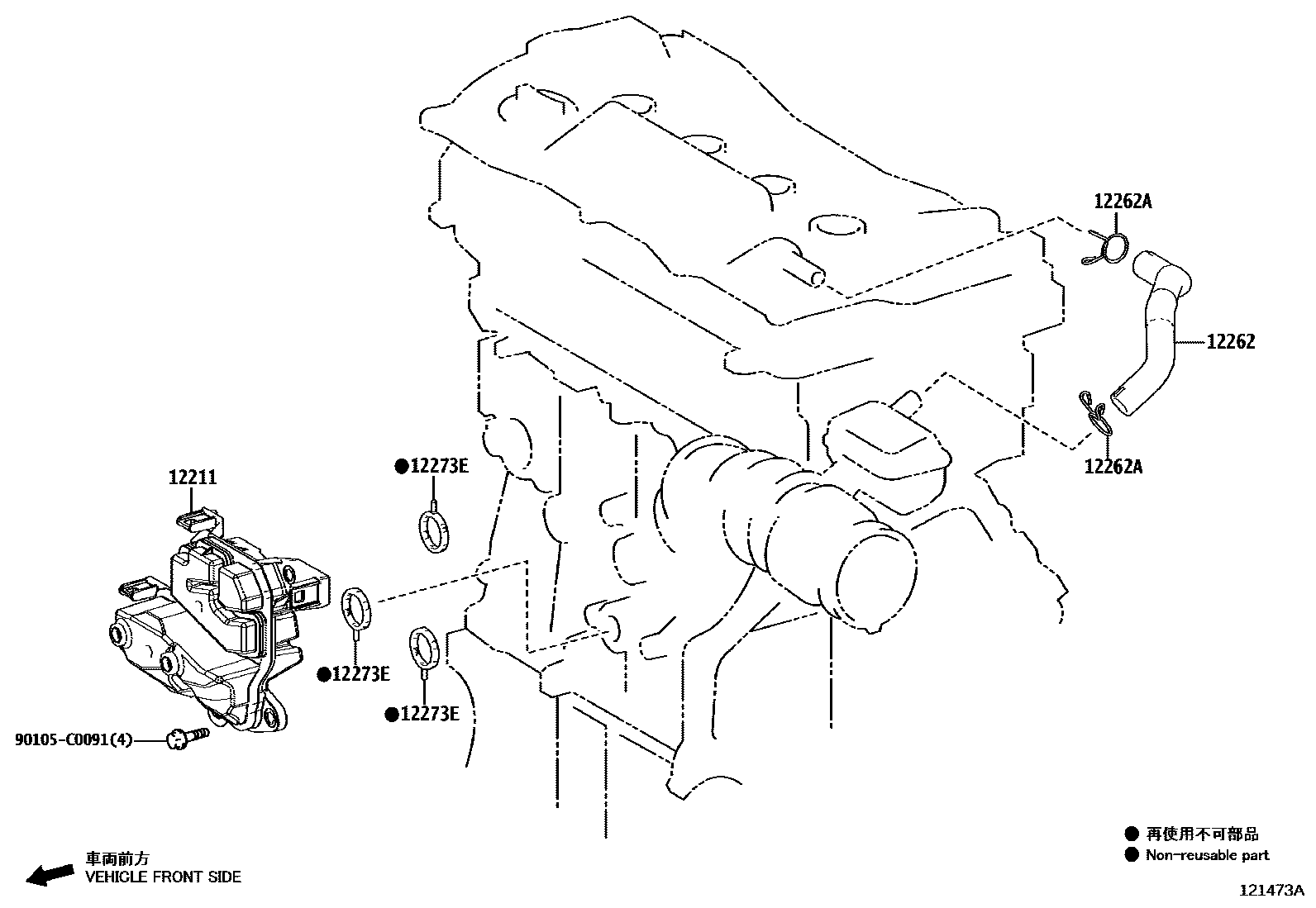 12262A
12262
12262A
12211
●12273E
●12273E
●12273E
90105-C0091(4)
車両前方
VEHICLE FRONT SIDE
● 再使用不可部品
● Non-reusable part
121473A