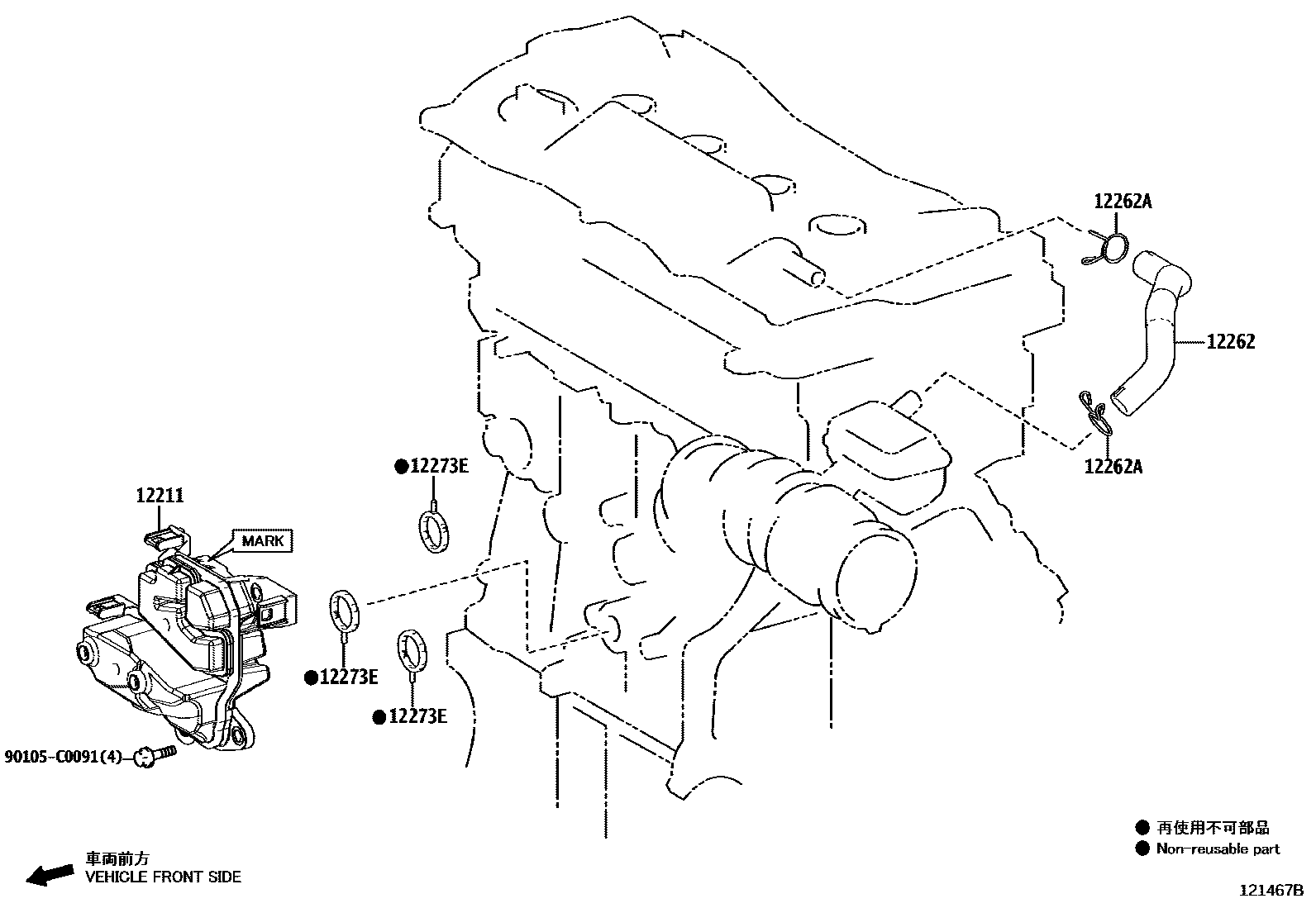 12262A

12262

12262A

●12273E

12211

MARK

●12273E

●12273E

90105-C0091(4)

● 再使用不可部品
● Non-reusable part

車両前方
VEHICLE FRONT SIDE

121467B