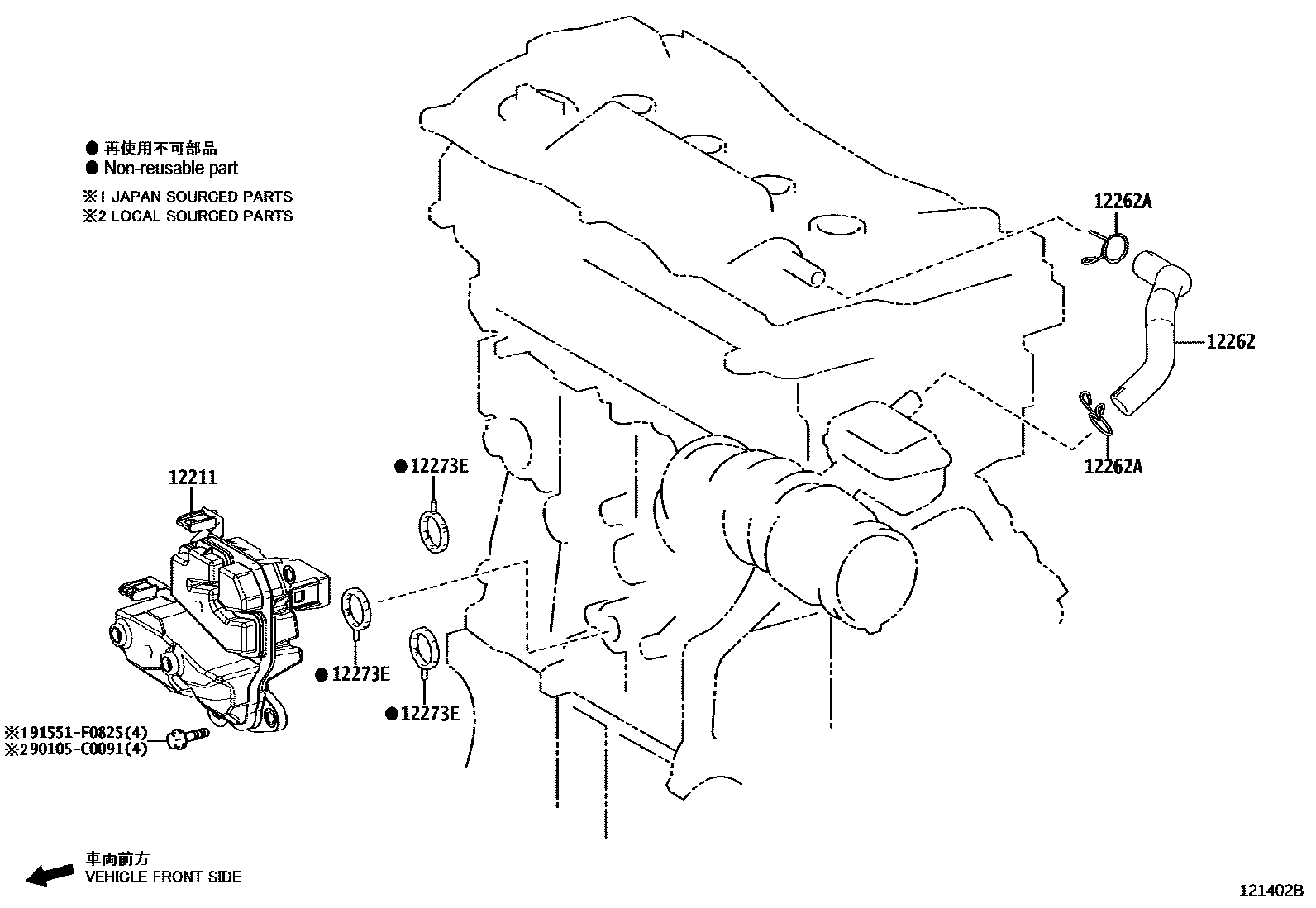 ● 再使用不可部品
● Non-reusable part
※1 JAPAN SOURCED PARTS
※2 LOCAL SOURCED PARTS

12262A

12262

12262A

12211

●12273E

●12273E

●12273E

※191551-F0825(4)
※290105-C0091(4)

車両前方
VEHICLE FRONT SIDE

121402B