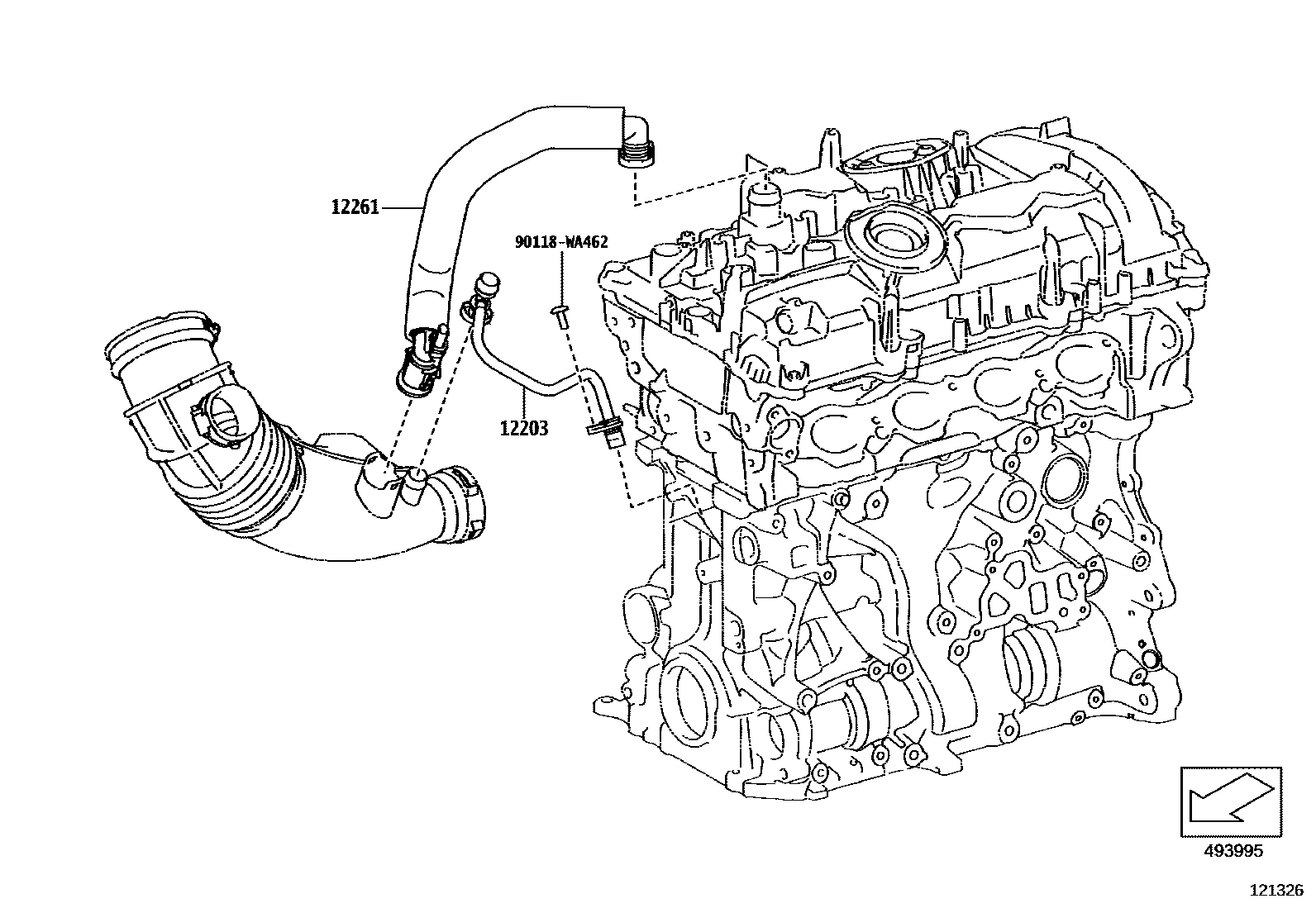 12261

90118-WA462

12203

493995

121326