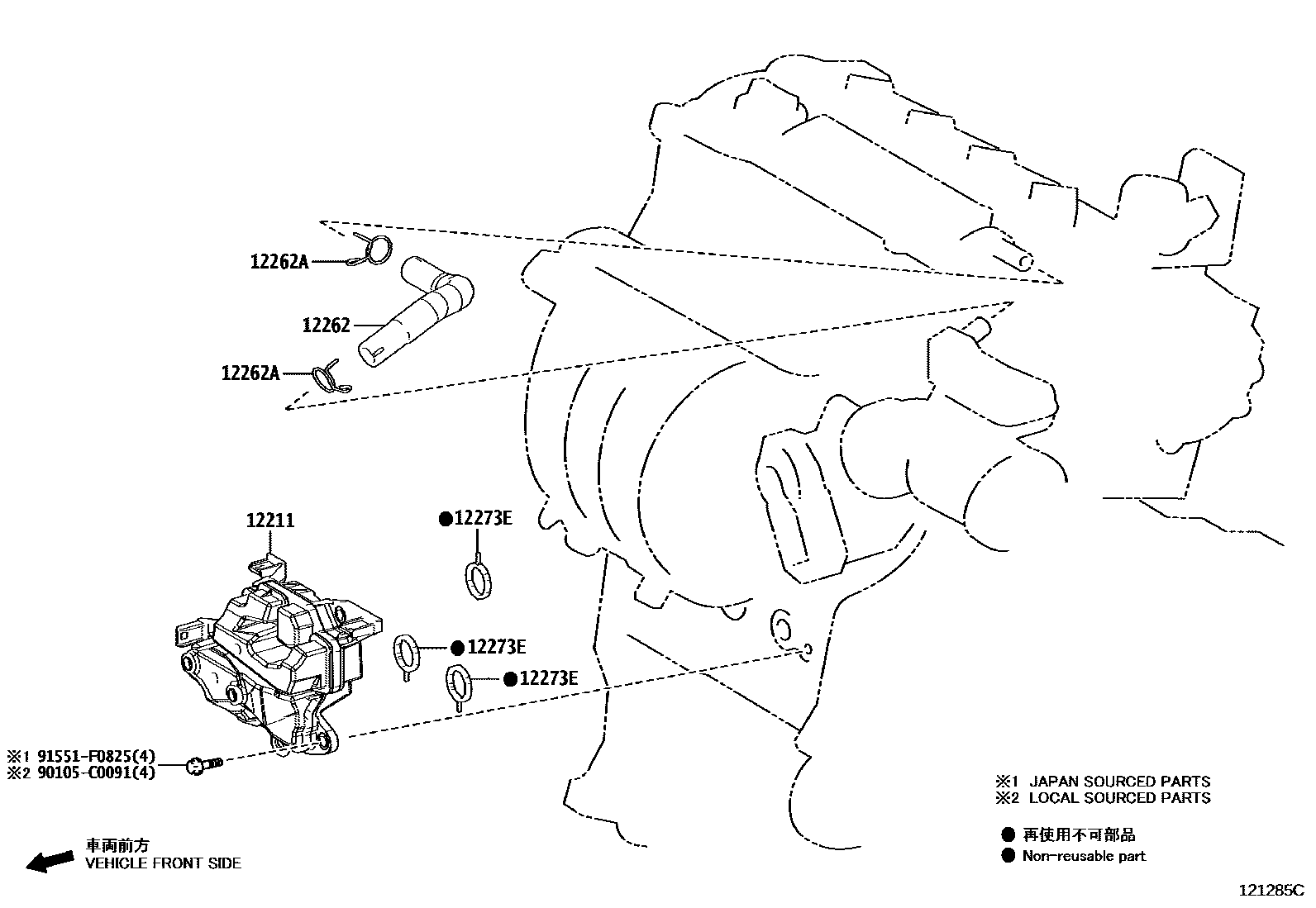 12262A
12262
12262A
12211
●12273E
●12273E
●12273E
※1 91551-F0825(4)
※2 90105-C0091(4)
※1 JAPAN SOURCED PARTS
※2 LOCAL SOURCED PARTS
● 再使用不可部品
● Non-reusable part
車両前方
VEHICLE FRONT SIDE
121285C