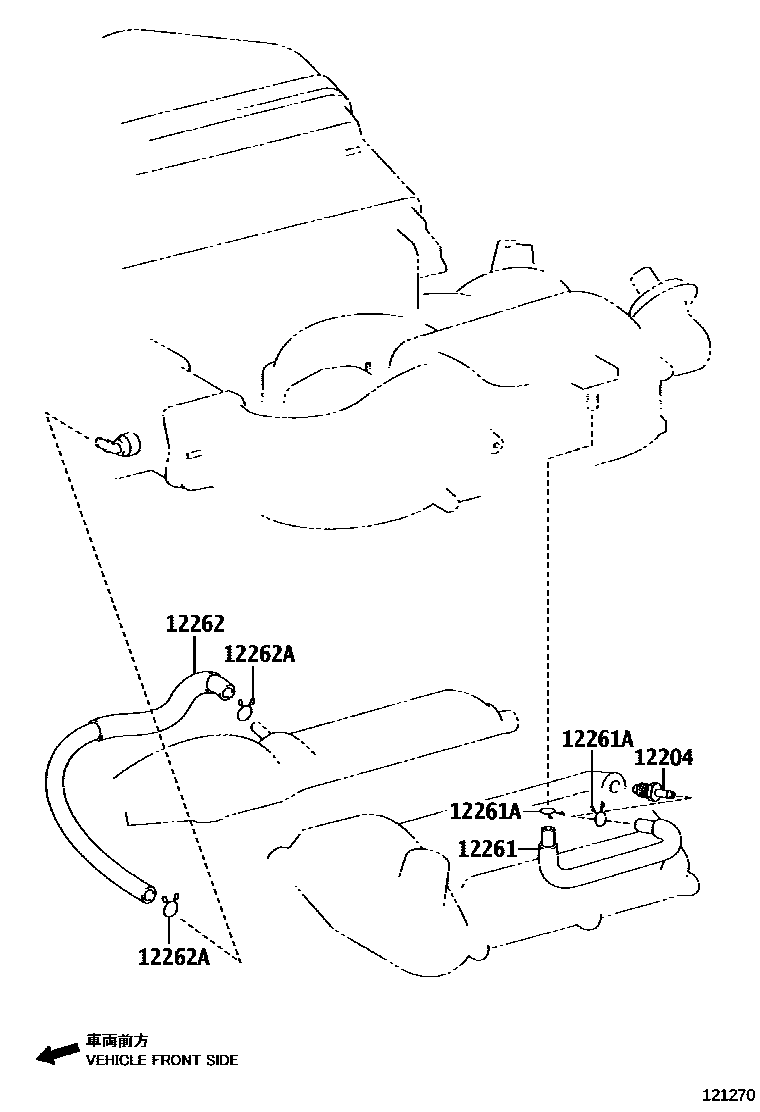 12262
12262A
12261A
12204
12261A
12261
12262A
車両前方
VEHICLE FRONT SIDE
121270