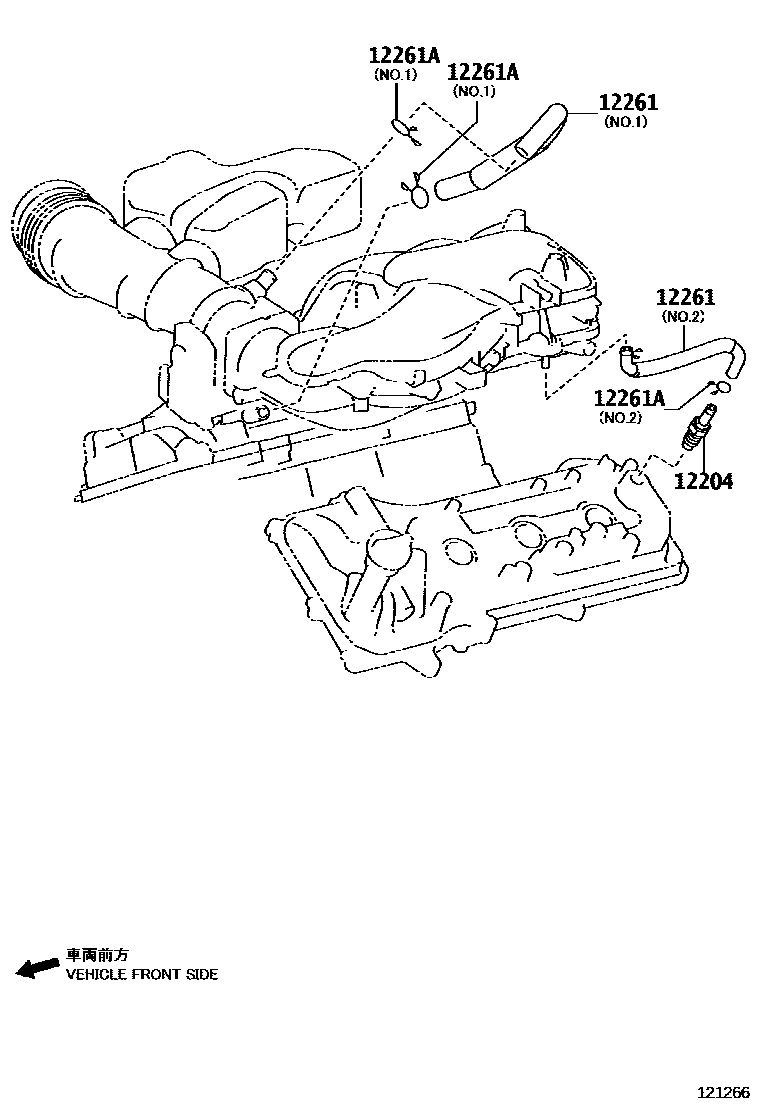 12261A
(NO.1)
12261A
(NO.1)
12261
(NO.1)
12261
(NO.2)
12261A
(NO.2)
12204

車両前方
VEHICLE FRONT SIDE

121266