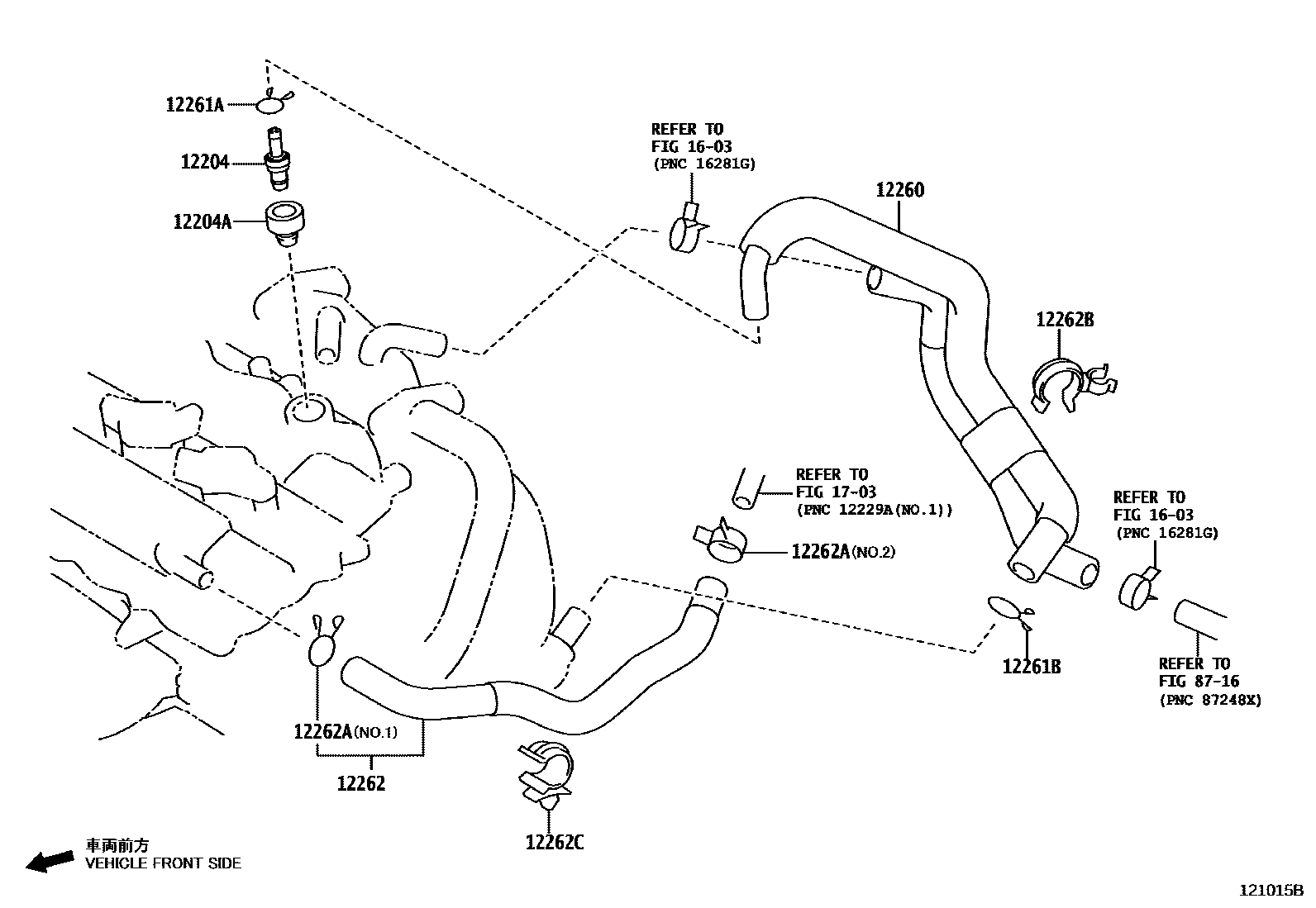 12261A

12204

12204A

REFER TO
FIG 16-03
(PNC 16281G)

12260

12262B

REFER TO
FIG 17-03
(PNC 12229A(NO.1))

12262A(NO.2)

REFER TO
FIG 16-03
(PNC 16281G)

12261B

REFER TO
FIG 87-16
(PNC 87248X)

12262A(NO.1)

12262

12262C

車両前方
VEHICLE FRONT SIDE

121015B