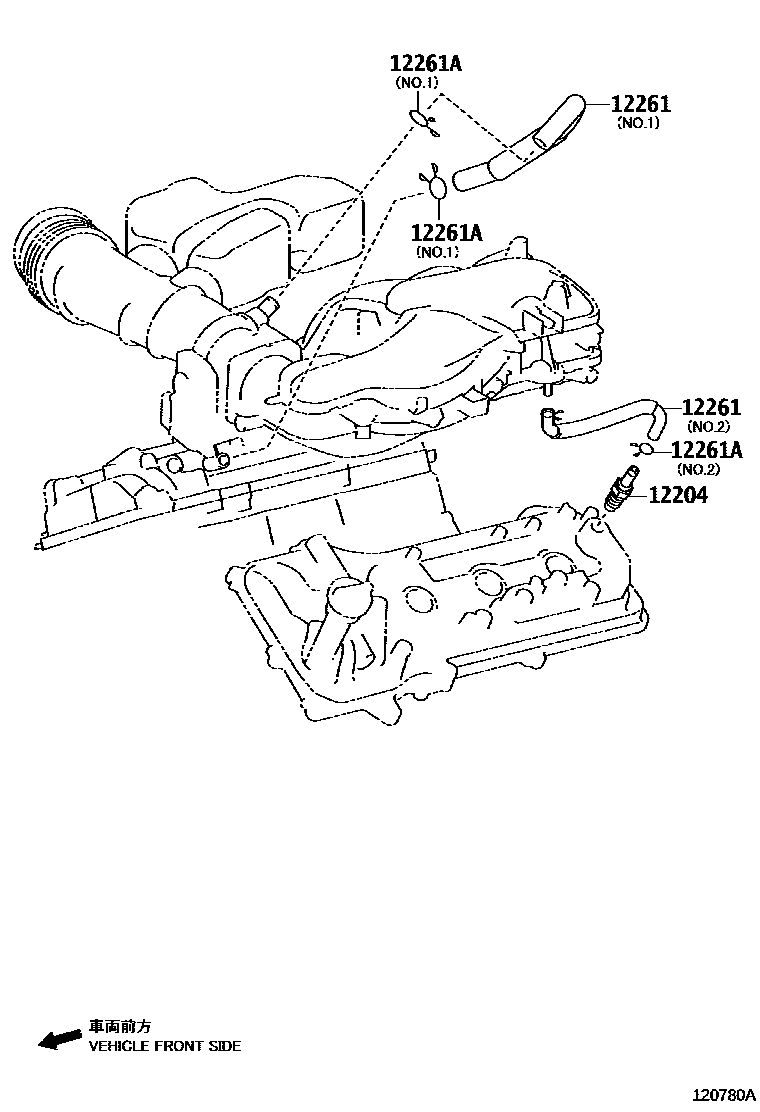 12261A
(NO.1)

12261
(NO.1)

12261A
(NO.1)

12261
(NO.2)

12261A
(NO.2)

12204

車両前方
VEHICLE FRONT SIDE

120780A