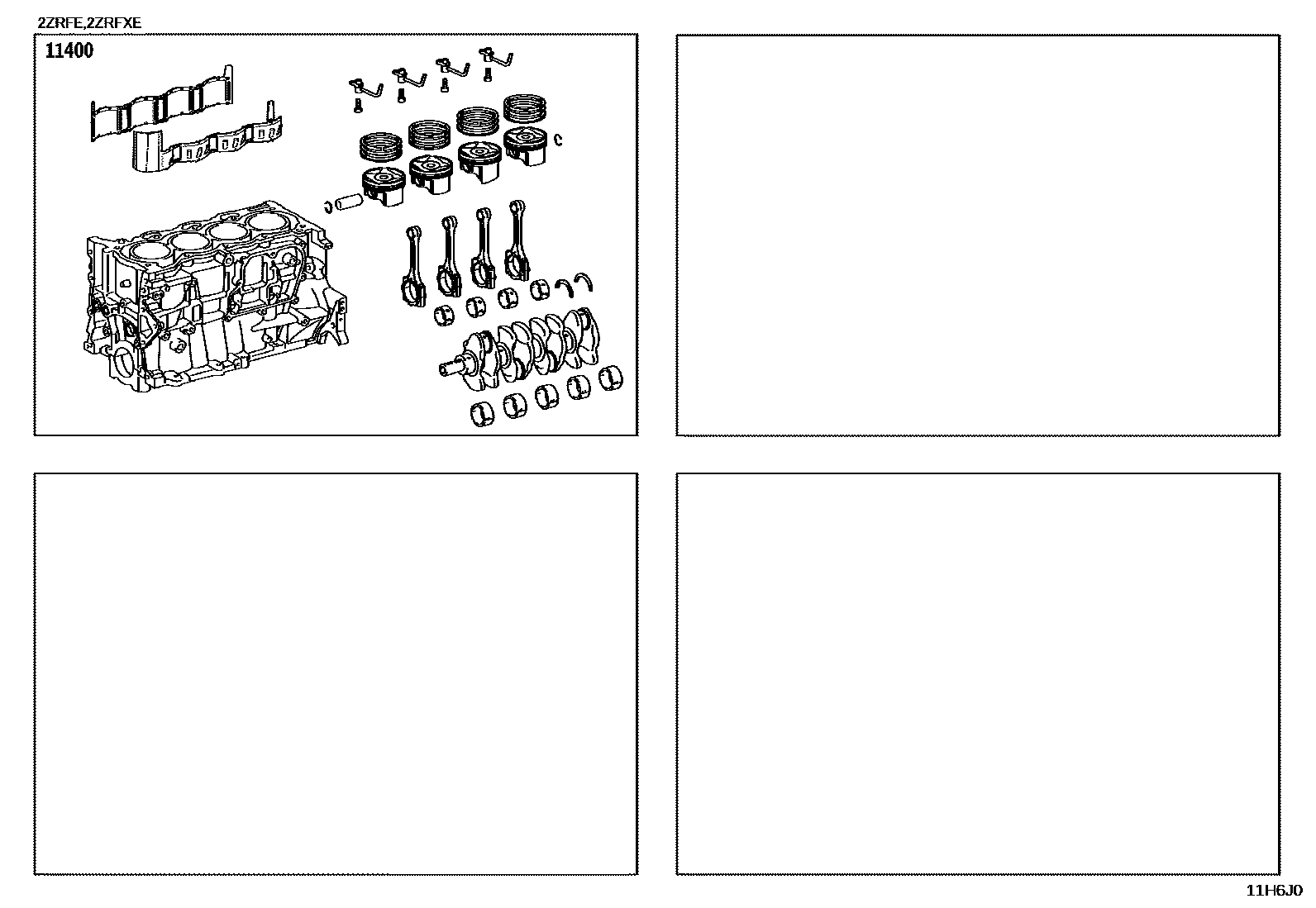 2ZRFE,2ZRFXE

11400

11H6J0