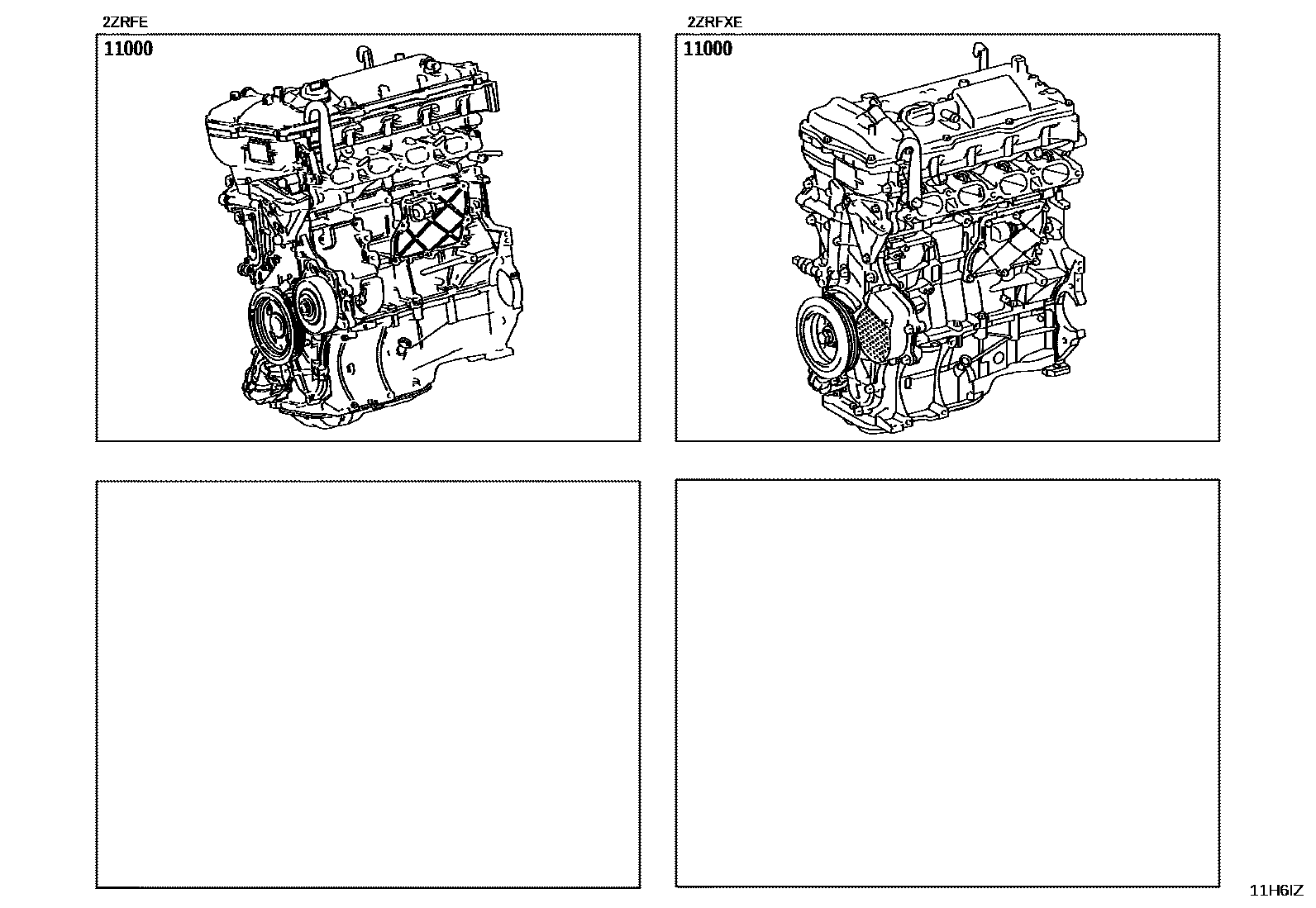 2ZRFE

11000

2ZRFXE

11000

11H6IZ