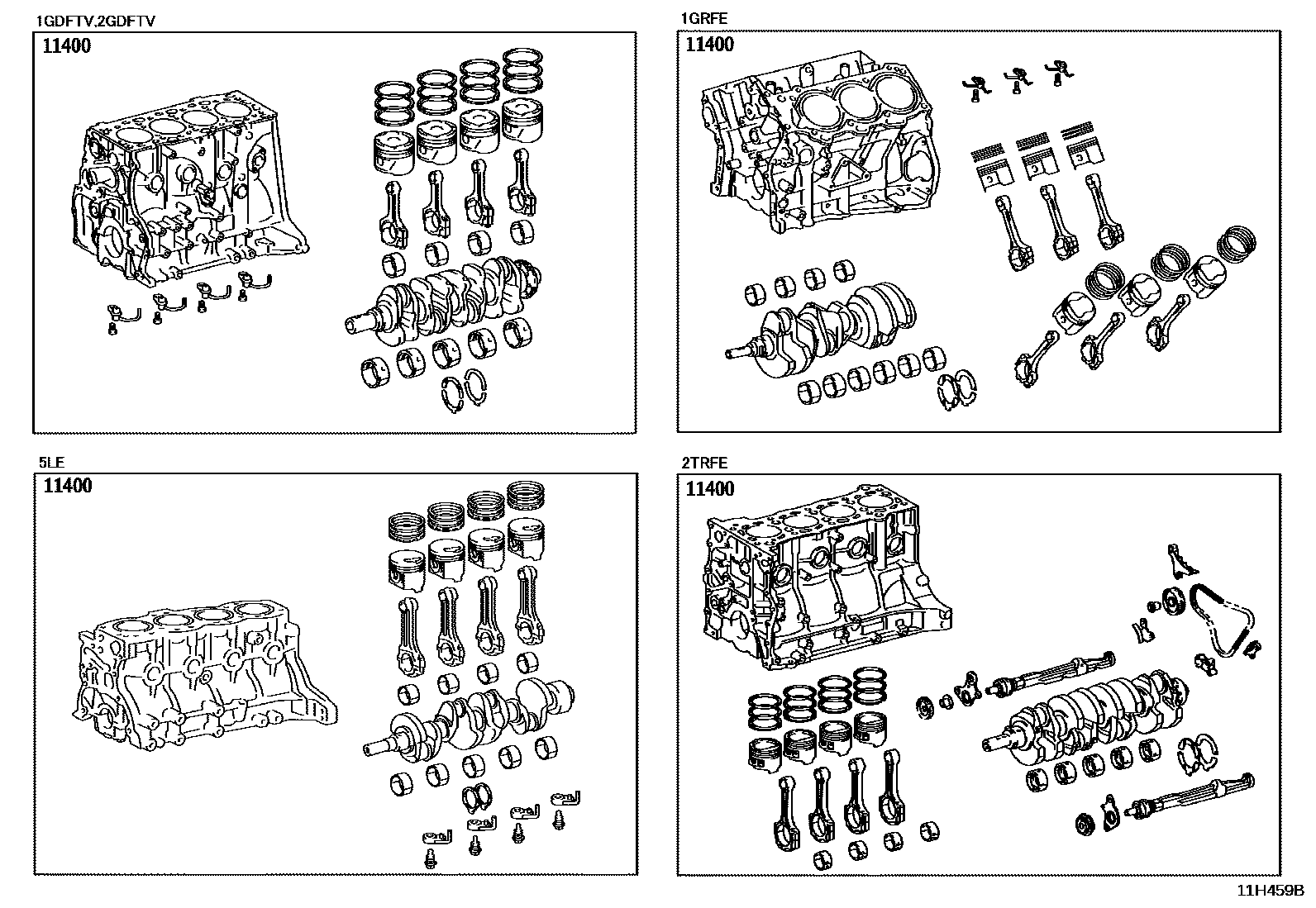 1GDFTV,2GDFTV

11400

1GRFE

11400

5LE

11400

2TRFE

11400

11H459B