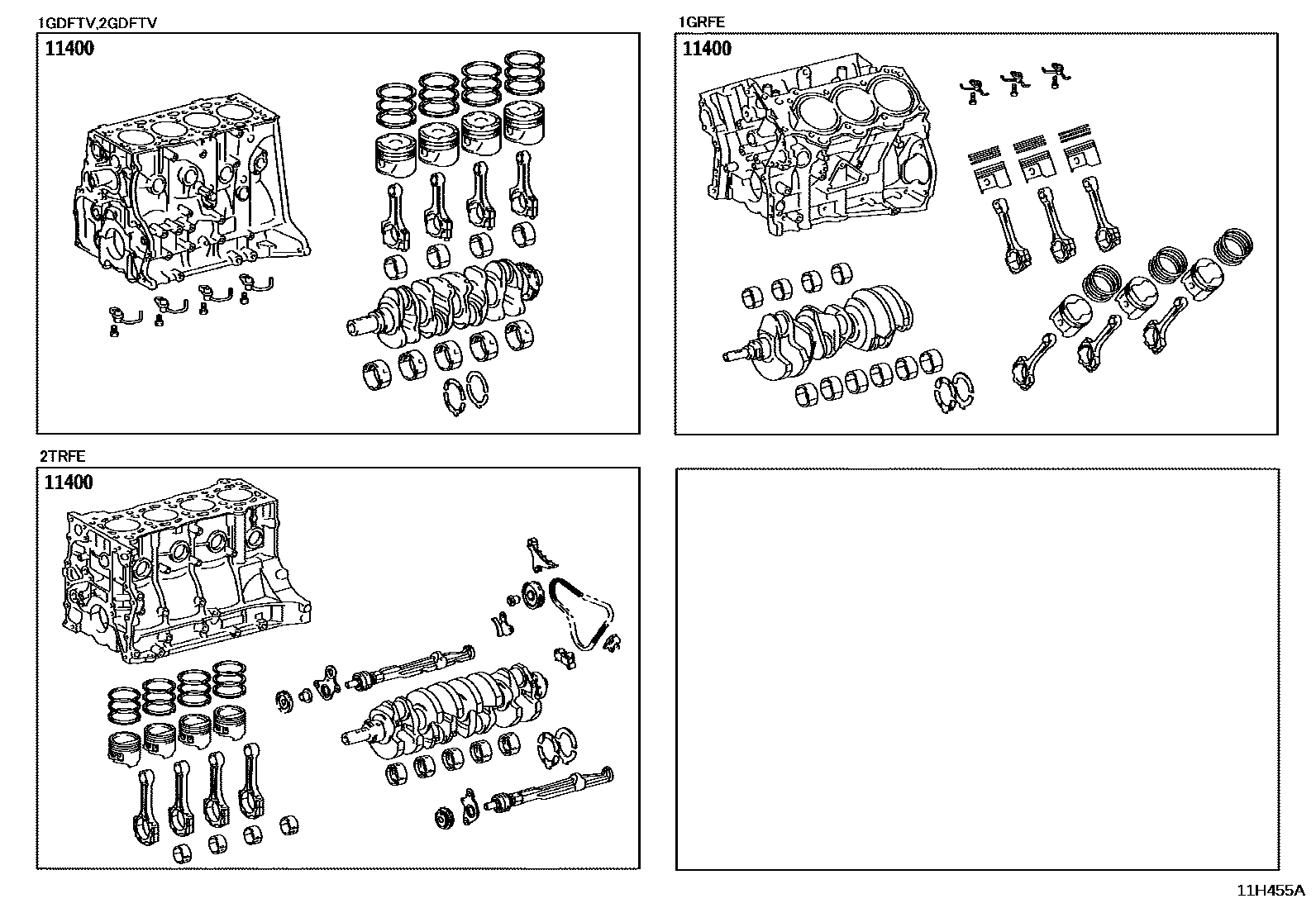 1GDFTV,2GDFTV

11400

1GRFE

11400

2TRFE

11400

11H455A