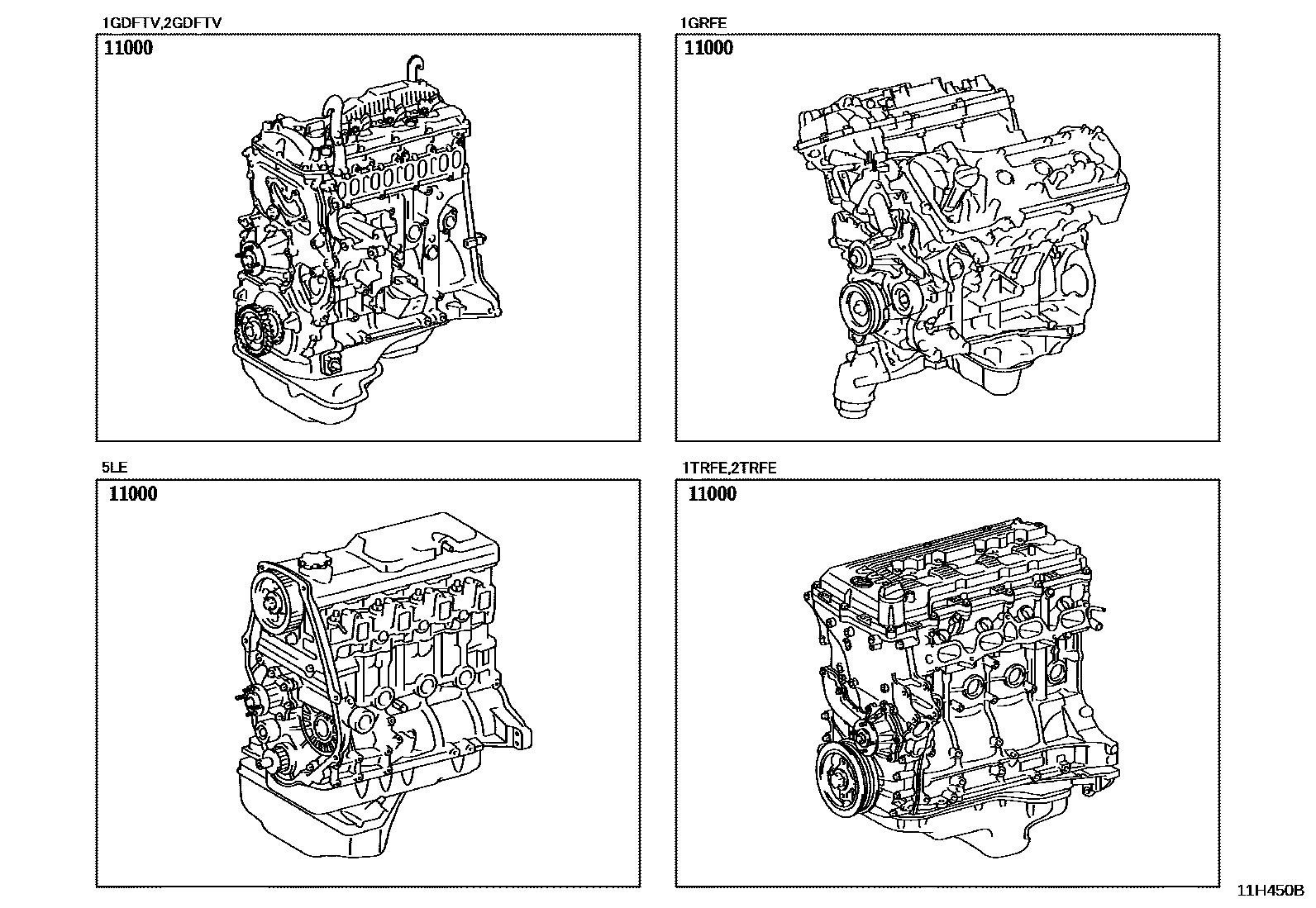 1GDFTV,2GDFTV

11000

1GRFE

11000

5LE

11000

1TRFE,2TRFE

11000

11H450B