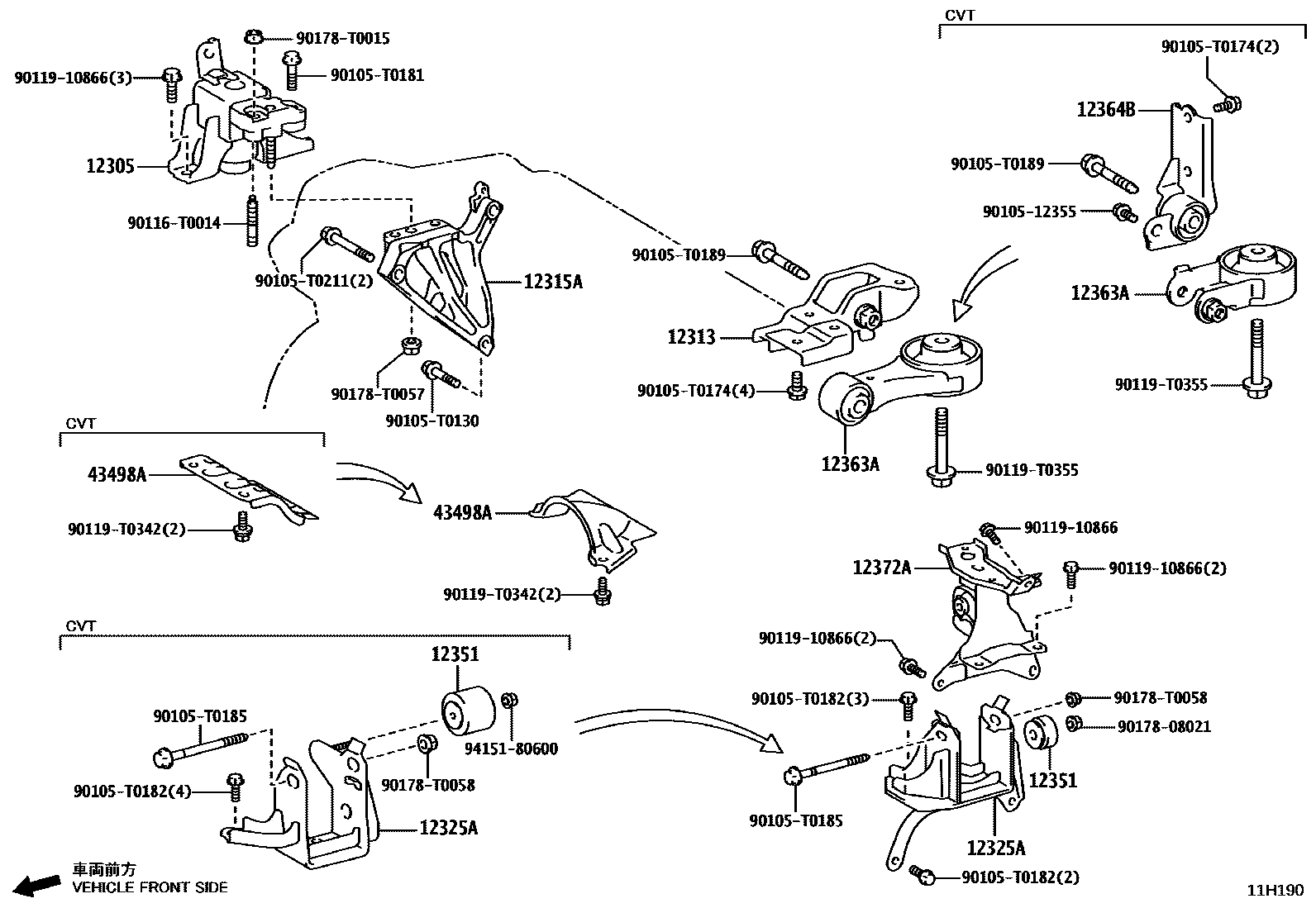 90178-T0015
90119-10866(3)
90105-T0181
12305
90116-T0014
90105-T0211(2)
12315A
90178-T0057
90105-T0130
CVT
90105-T0174(2)
12364B
90105-T0189
90105-12355
12363A
90119-T0355
90105-T0189
12313
90105-T0174(4)
12363A
90119-T0355
CVT
43498A
90119-T0342(2)
43498A
90119-T0342(2)
90119-10866
12372A
90119-10866(2)
90119-10866(2)
CVT
12351
90105-T0185
94151-80600
90178-T0058
90105-T0182(4)
12325A
90105-T0182(3)
90178-T0058
90178-08021
12351
90105-T0185
12325A
90105-T0182(2)
車両前方
VEHICLE FRONT SIDE
11H190