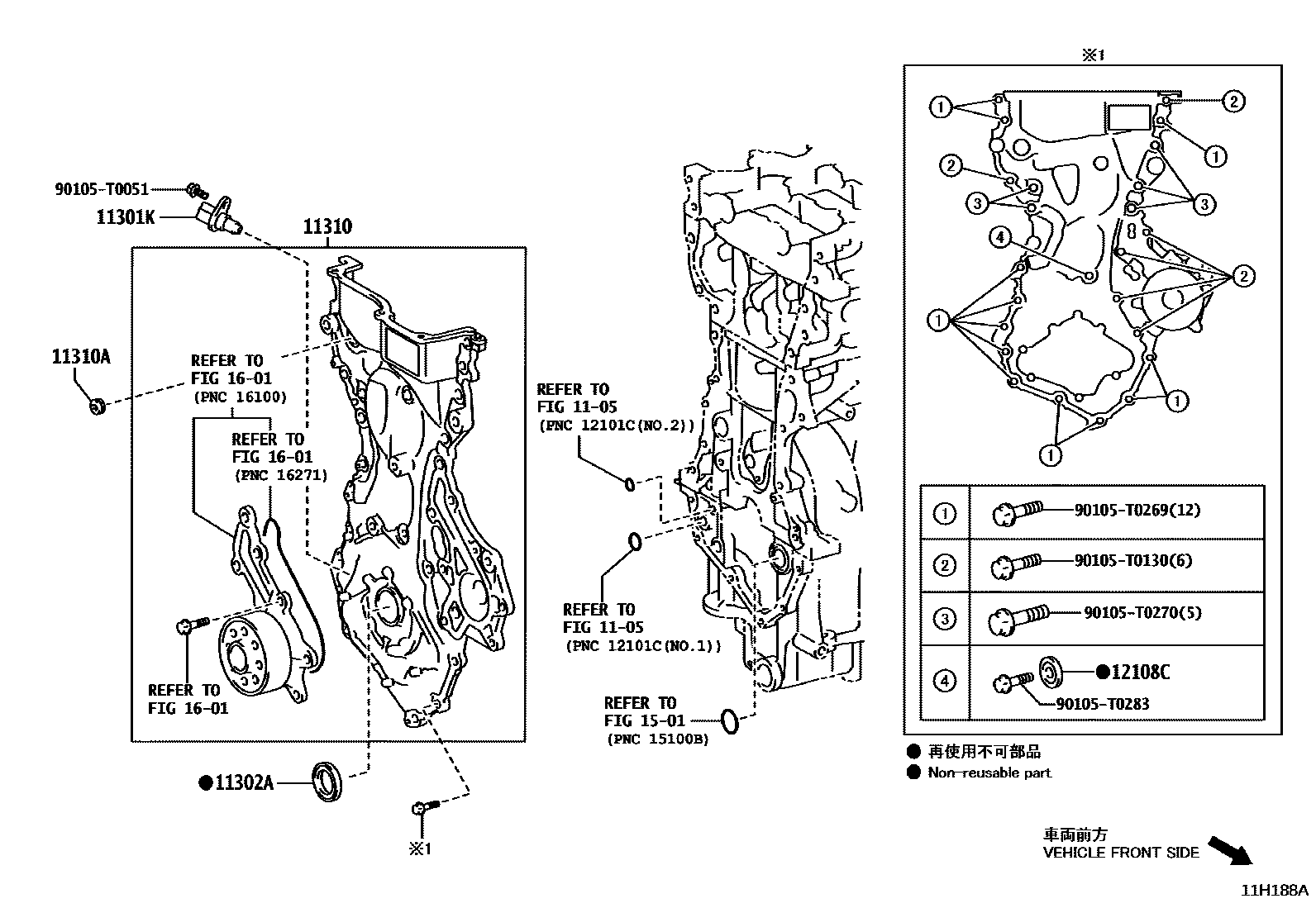 90105-T0051
11301K
11310
11310A
REFER TO
FIG 16-01
(PNC 16100)
REFER TO
FIG 16-01
(PNC 16271)
REFER TO
FIG 16-01
●11302A
※1
REFER TO
FIG 11-05
(PNC 12101C(NO.2))
REFER TO
FIG 11-05
(PNC 12101C(NO.1))
REFER TO
FIG 15-01
(PNC 15100B)
※1
1
2
1
2
3
3
4
2
1
1
1

| 1 | 90105-T0269(12) |
|---|---|
| 2 | 90105-T0130(6) |
| 3 | 90105-T0270(5) |
| 4 | ●12108C 90105-T0283 |

● 再使用不可部品
● Non-reusable part

車両前方
VEHICLE FRONT SIDE

11H188A