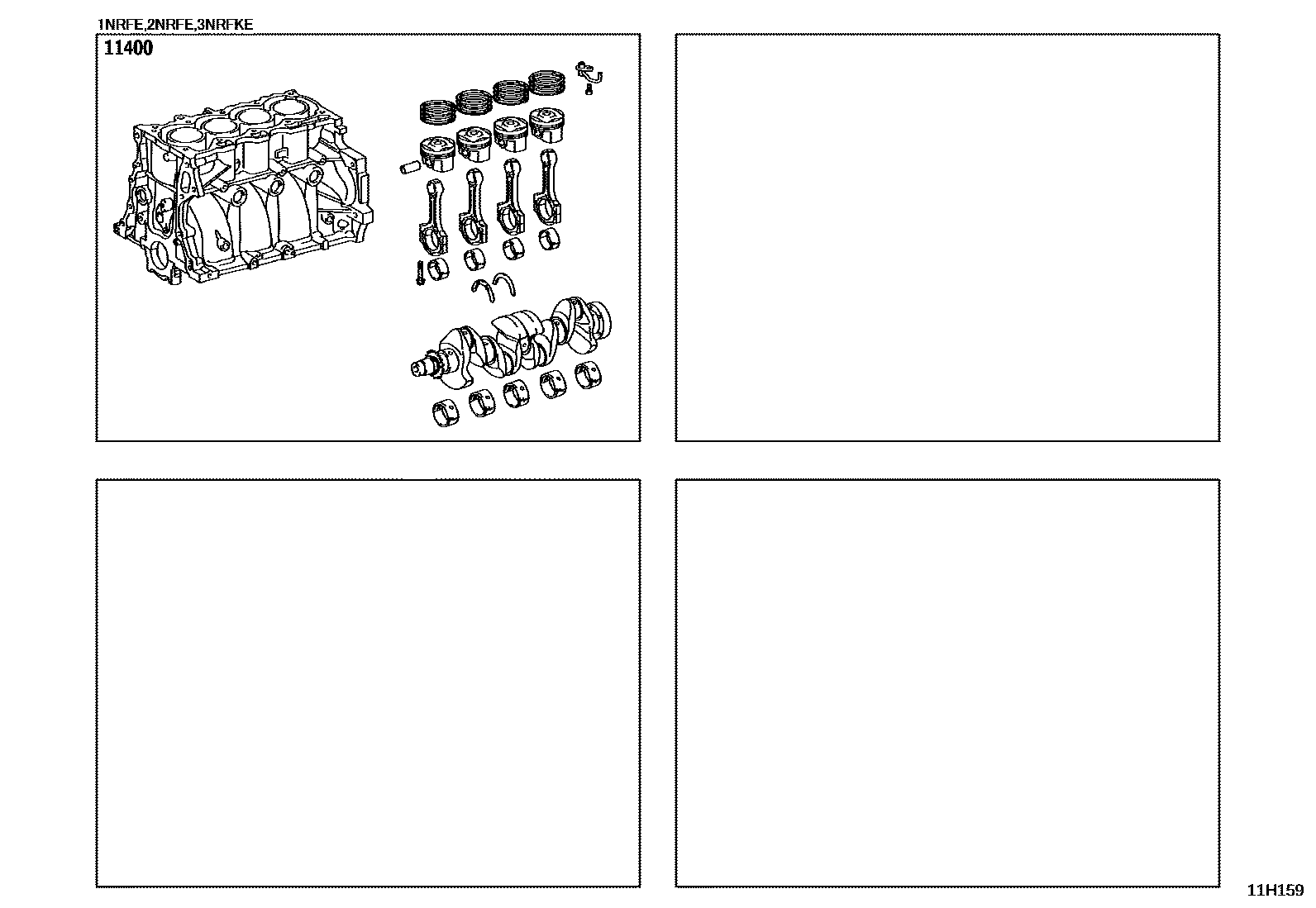 1NRFE,2NRFE,3NRFKE

11400

11H159