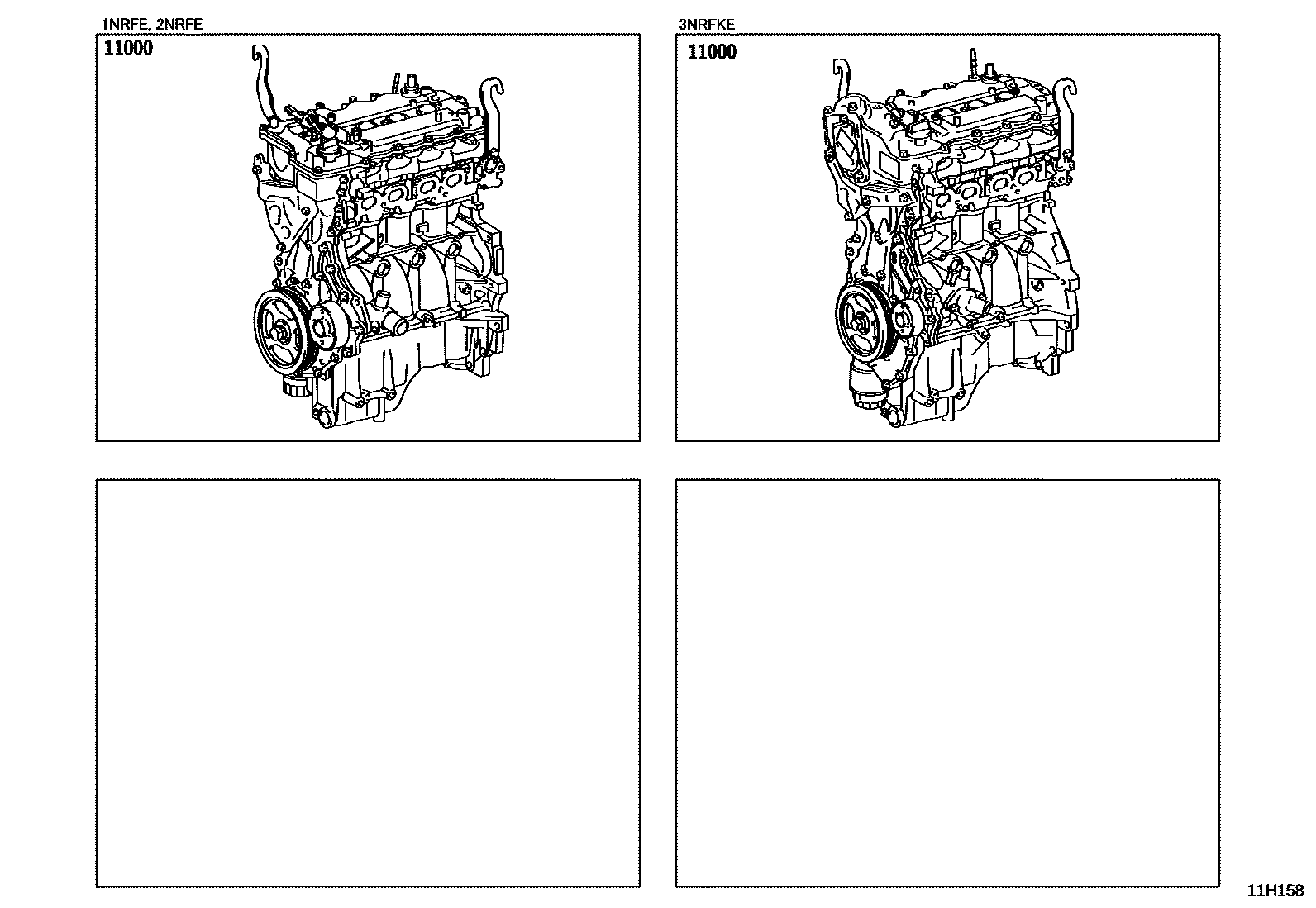 1NRFE, 2NRFE

11000

3NRFKE

11000

11H158