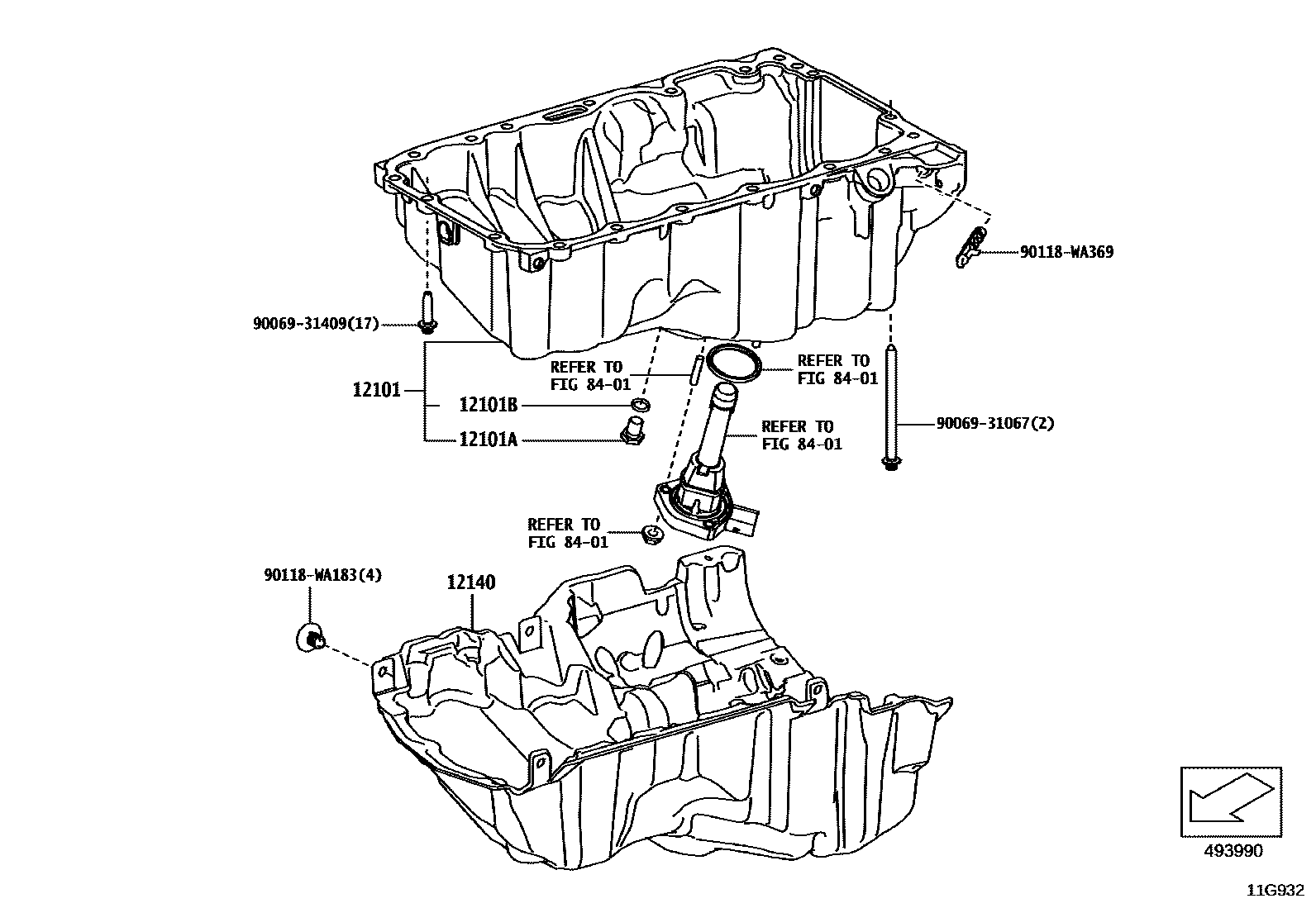 90118-WA369

90069-31409(17)

REFER TO FIG 84-01

REFER TO FIG 84-01

12101

12101B

12101A

REFER TO FIG 84-01

90069-31067(2)

REFER TO FIG 84-01

90118-WA183(4)

12140

493990

11G932